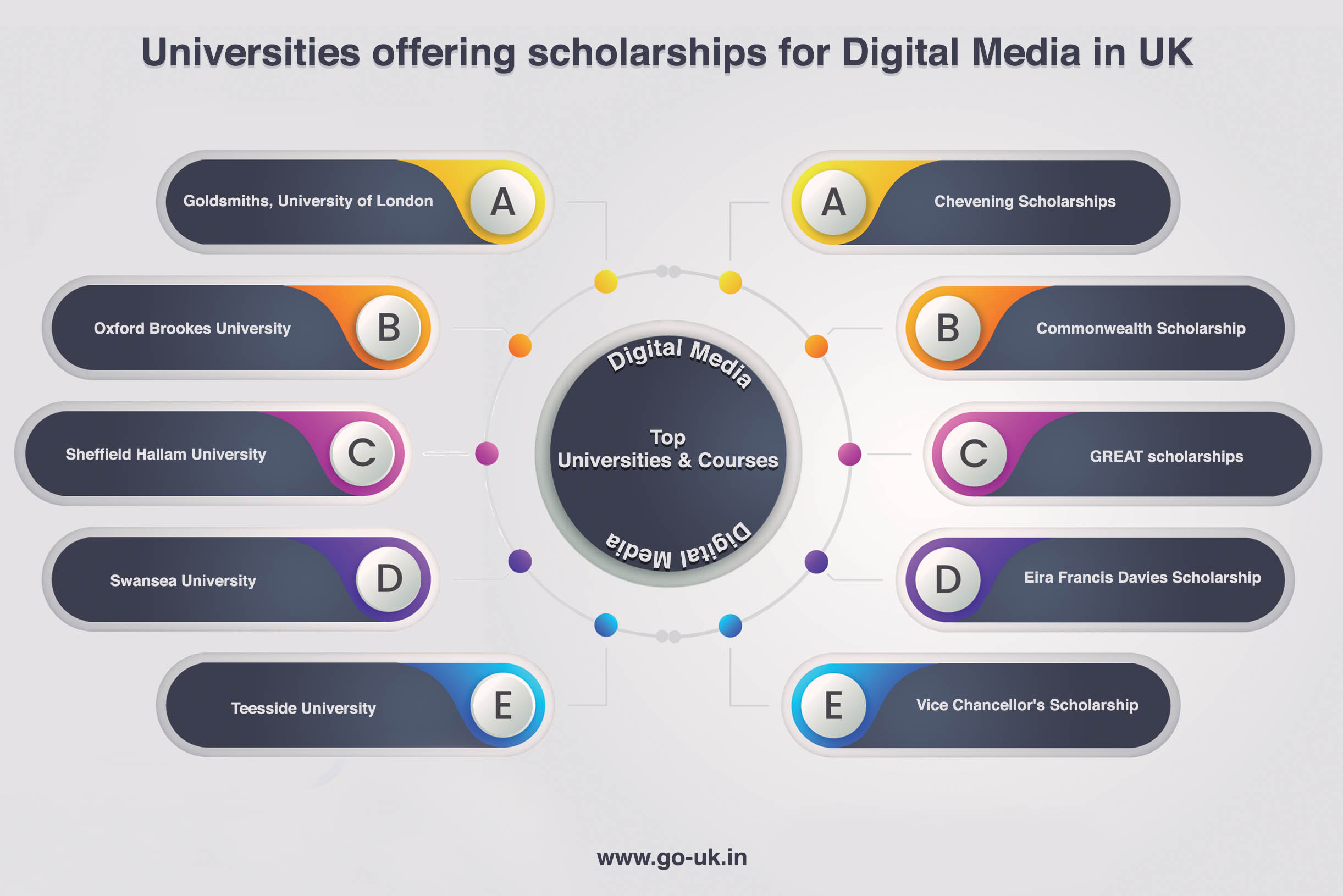 Universities offering scholarships for Digital Media in UK

Goldsmiths, University of London A

Oxford Brookes University B

Sheffield Hallam University C

Swansea University D

Teesside University E

Digital Media

Top Universities & Courses

Digital Media

A Chevening Scholarships

B Commonwealth Scholarship

C GREAT scholarships

D Eira Francis Davies Scholarship

E Vice Chancellor's Scholarship

www.go-uk.in