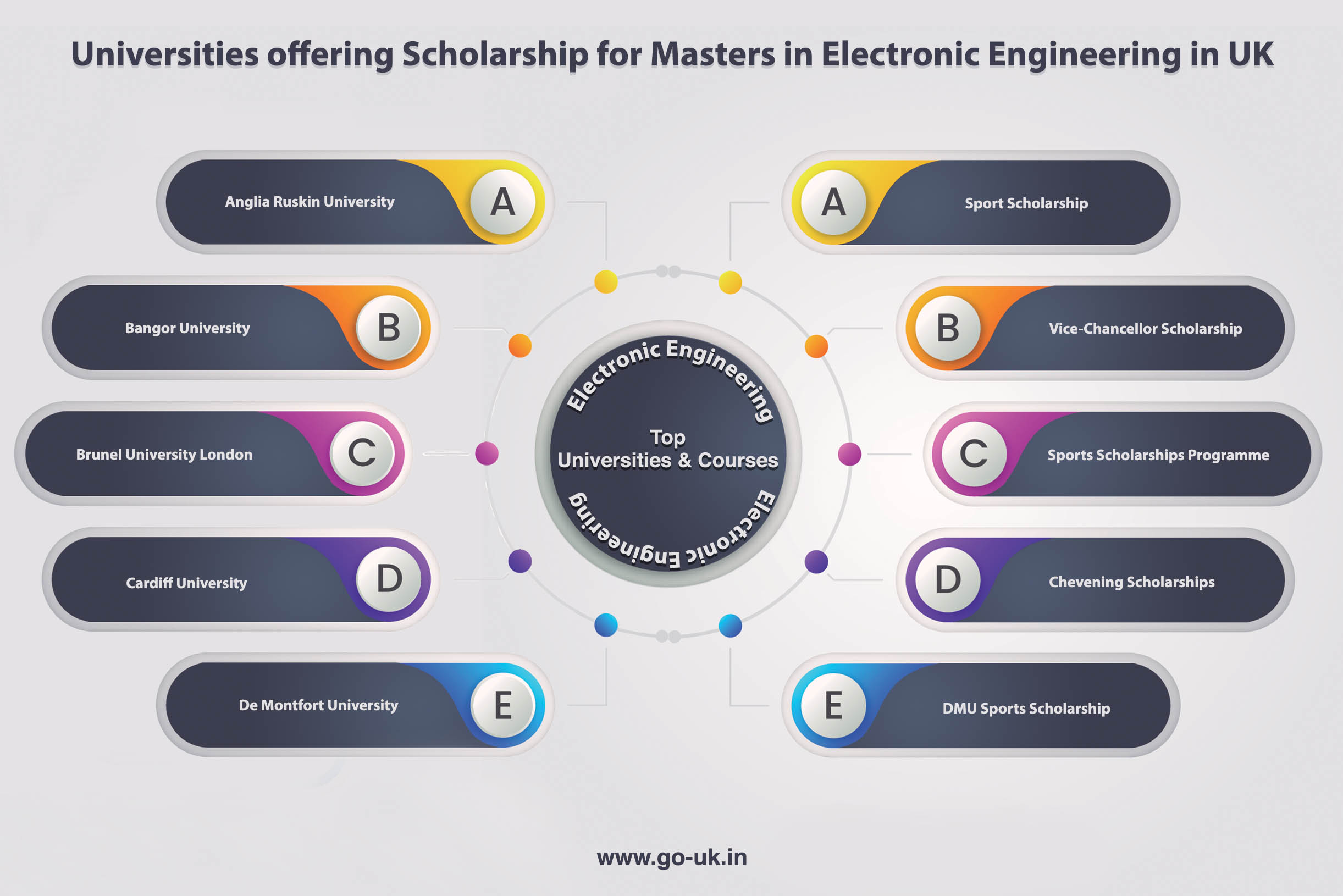 Universities offering Scholarship for Masters in Electronic Engineering in UK

Anglia Ruskin University A

Bangor University B

Brunel University London C

Cardiff University D

De Montfort University E

Electronic Engineering

Top Universities & Courses

Electronic Engineering

A Sport Scholarship

B Vice-Chancellor Scholarship

C Sports Scholarships Programme

D Chevening Scholarships

E DMU Sports Scholarship

www.go-uk.in