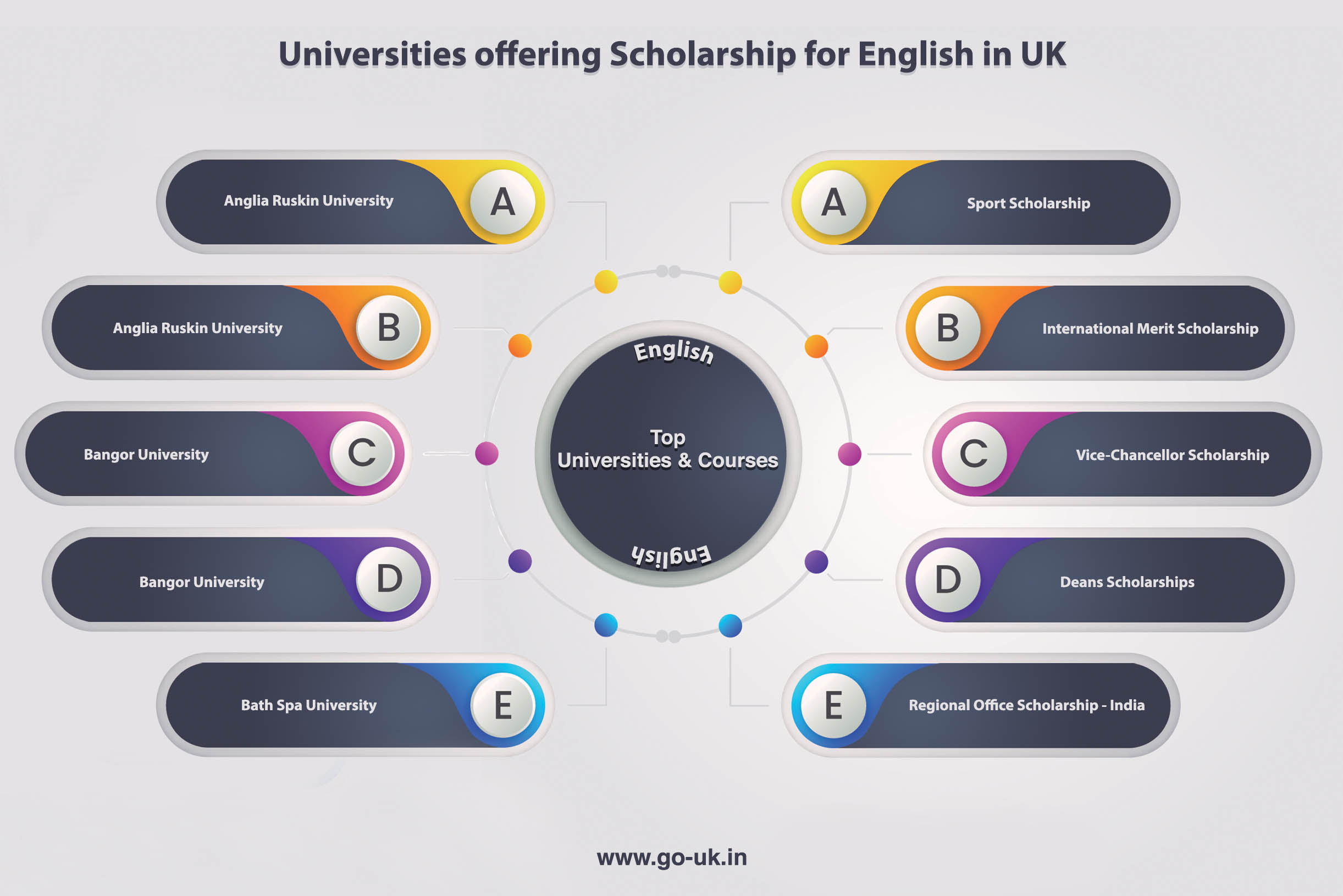 Universities offering Scholarship for English in UK

Anglia Ruskin University
A

Anglia Ruskin University
B

Bangor University
C

Bangor University
D

Bath Spa University
E

English
Top
Universities & Courses
English

A
Sport Scholarship

B
International Merit Scholarship

C
Vice-Chancellor Scholarship

D
Deans Scholarships

E
Regional Office Scholarship - India

www.go-uk.in