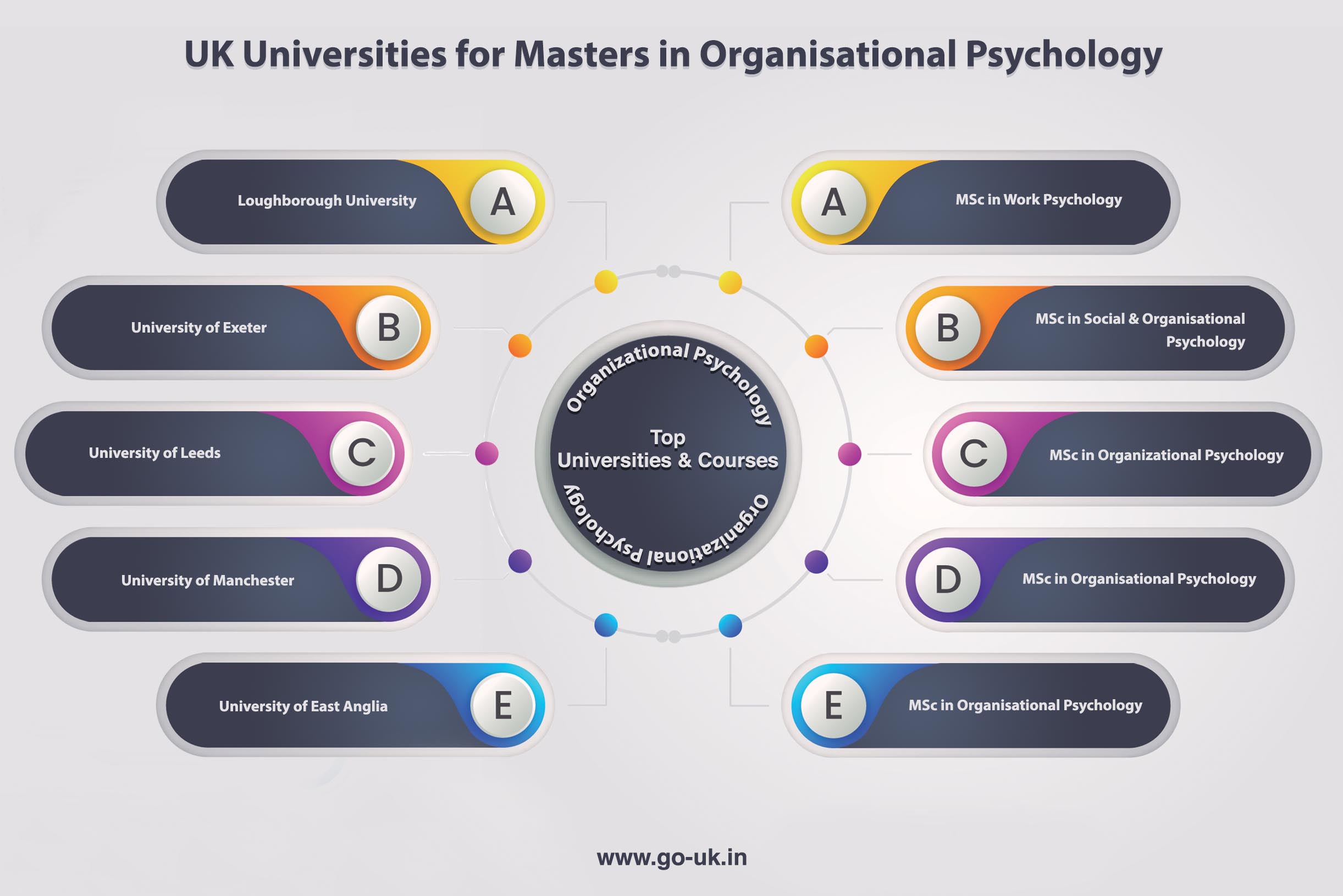 UK Universities for Masters in Organisational Psychology

Loughborough University A

University of Exeter B

University of Leeds C

University of Manchester D

University of East Anglia E

Organizational Psychology

Top Universities & Courses

Organizational Psychology

A MSc in Work Psychology

B MSc in Social & Organisational Psychology

C MSc in Organizational Psychology

D MSc in Organisational Psychology

E MSc in Organisational Psychology

www.go-uk.in