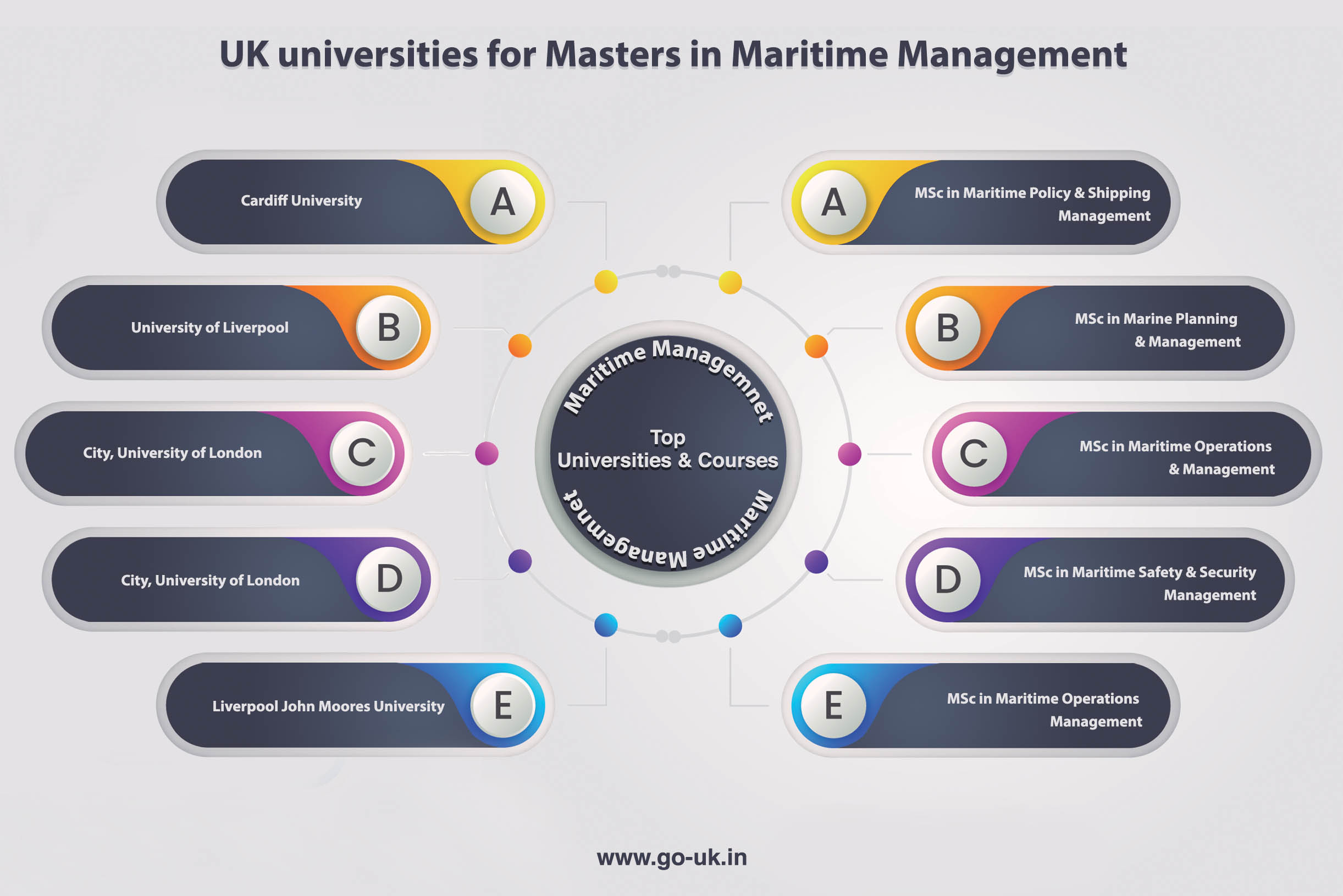 UK universities for Masters in Maritime Management

Cardiff University
A

University of Liverpool
B

City, University of London
C

City, University of London
D

Liverpool John Moores University
E

Maritime Managemnet
Top
Universities & Courses
Maritime Managemnet

A
MSc in Maritime Policy & Shipping Management

B
MSc in Marine Planning & Management

C
MSc in Maritime Operations & Management

D
MSc in Maritime Safety & Security Management

E
MSc in Maritime Operations Management

www.go-uk.in