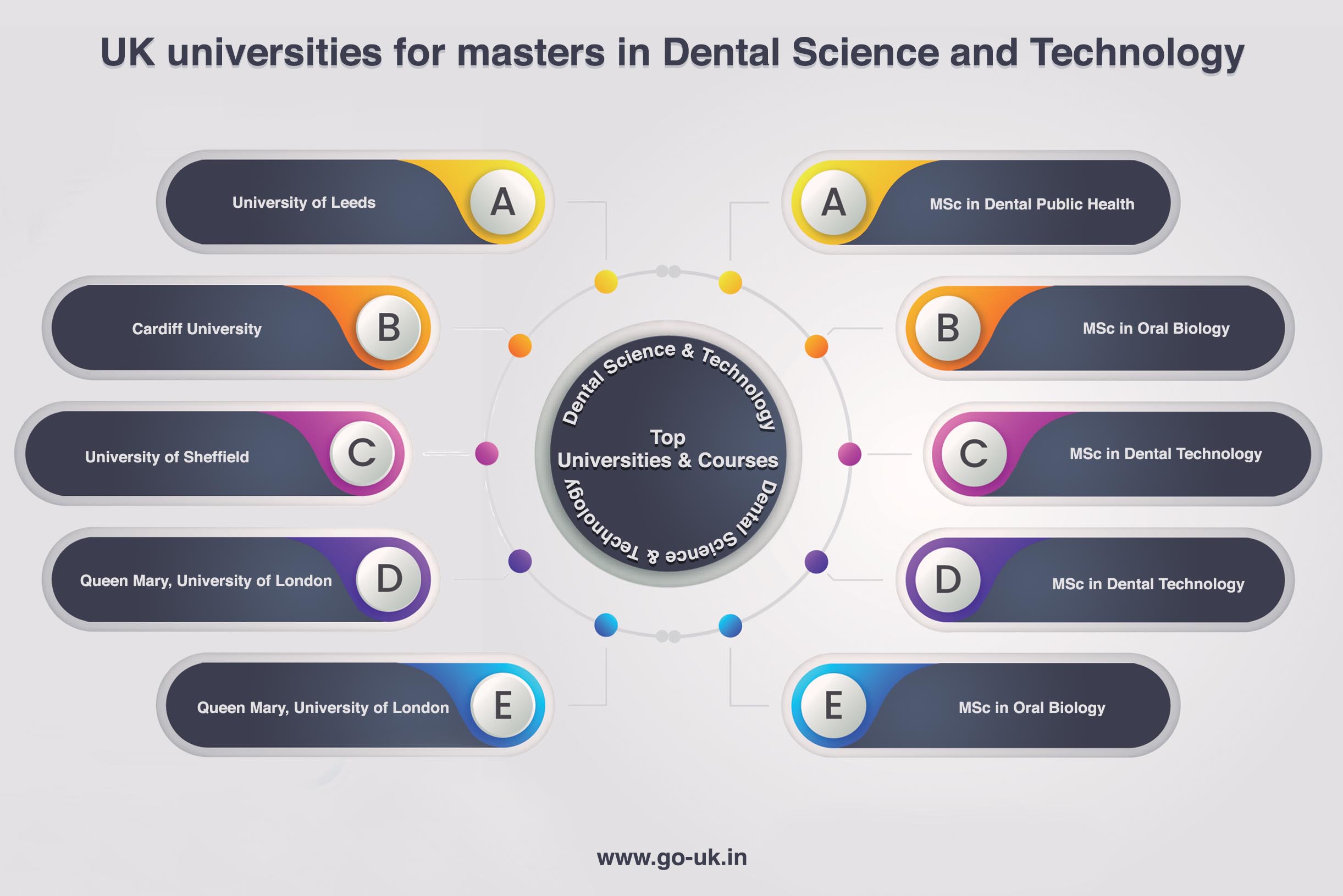 UK universities for masters in Dental Science and Technology

University of Leeds A

Cardiff University B

University of Sheffield C

Queen Mary, University of London D

Queen Mary, University of London E

Dental Science & Technology

Top Universities & Courses

Dental Science & Technology

A MSc in Dental Public Health

B MSc in Oral Biology

C MSc in Dental Technology

D MSc in Dental Technology

E MSc in Oral Biology

www.go-uk.in