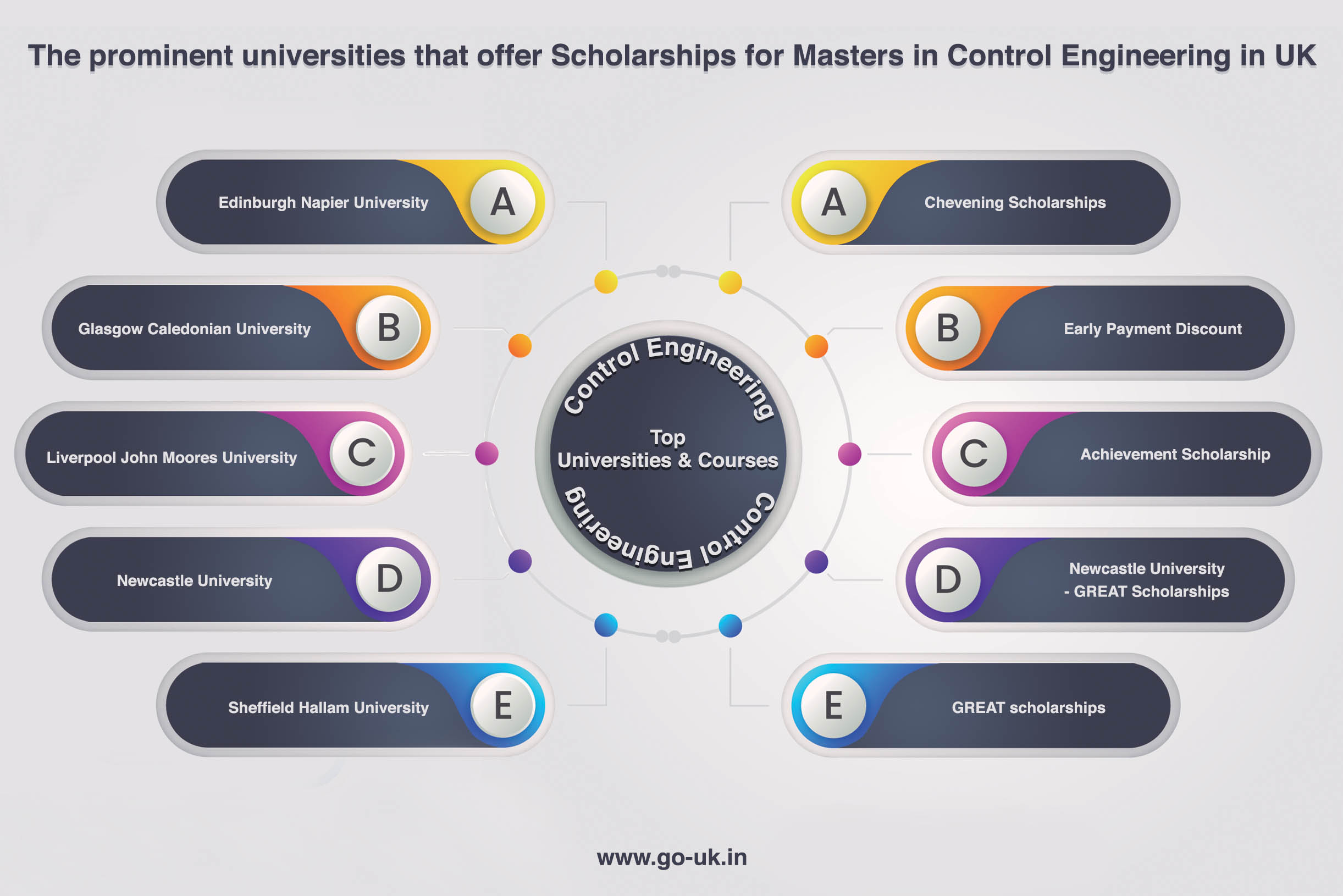 The prominent universities that offer Scholarships for Masters in Control Engineering in UK

Edinburgh Napier University A

Glasgow Caledonian University B

Liverpool John Moores University C

Newcastle University D

Sheffield Hallam University E

Control Engineering

Top Universities & Courses

Control Engineering

A Chevening Scholarships

B Early Payment Discount

C Achievement Scholarship

D Newcastle University - GREAT Scholarships

E GREAT scholarships

www.go-uk.in