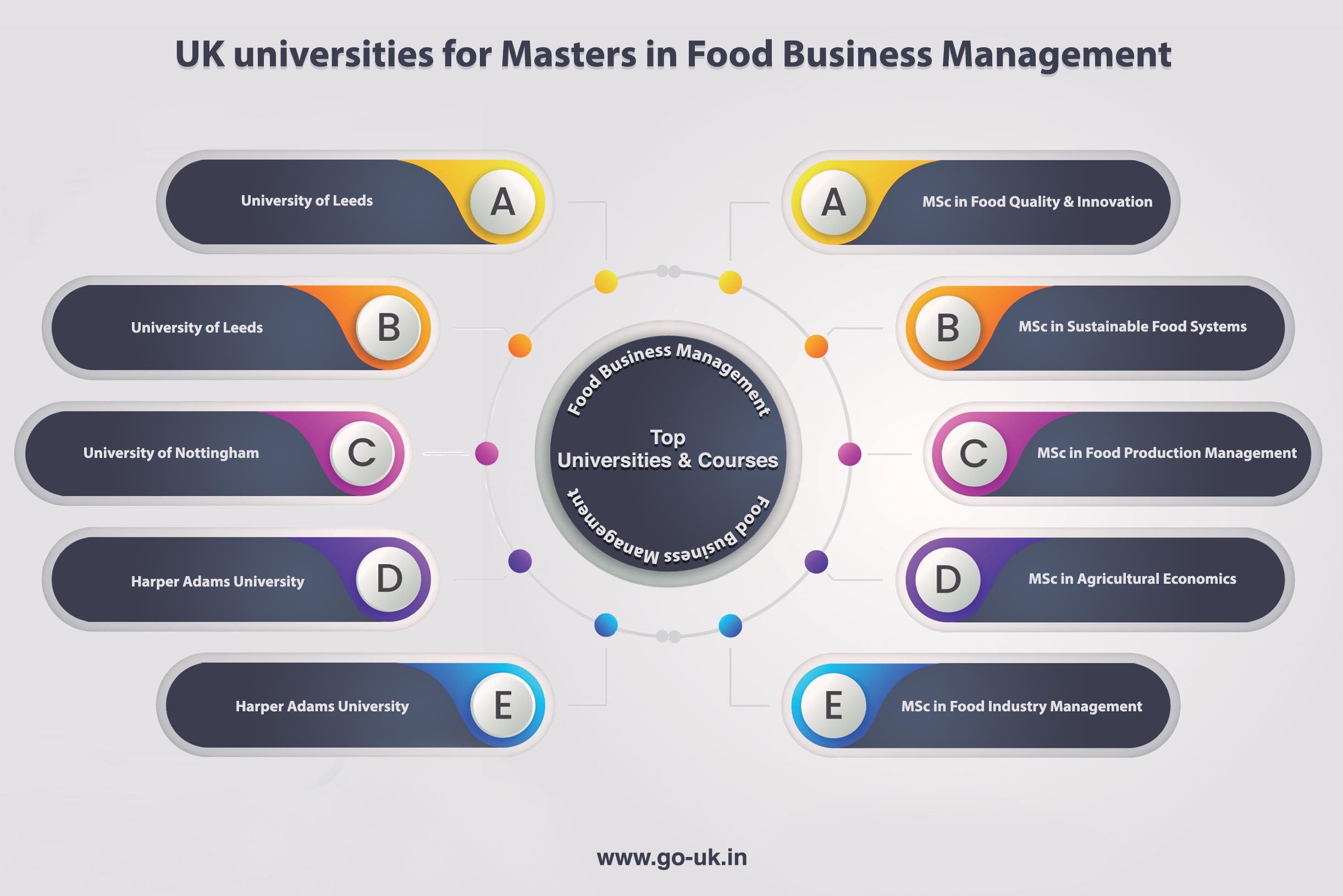 UK universities for Masters in Food Business Management

University of Leeds A

University of Leeds B

University of Nottingham C

Harper Adams University D

Harper Adams University E

Food Business Management
Top
Universities & Courses
Food Business Management

A MSc in Food Quality & Innovation

B MSc in Sustainable Food Systems

C MSc in Food Production Management

D MSc in Agricultural Economics

E MSc in Food Industry Management

www.go-uk.in