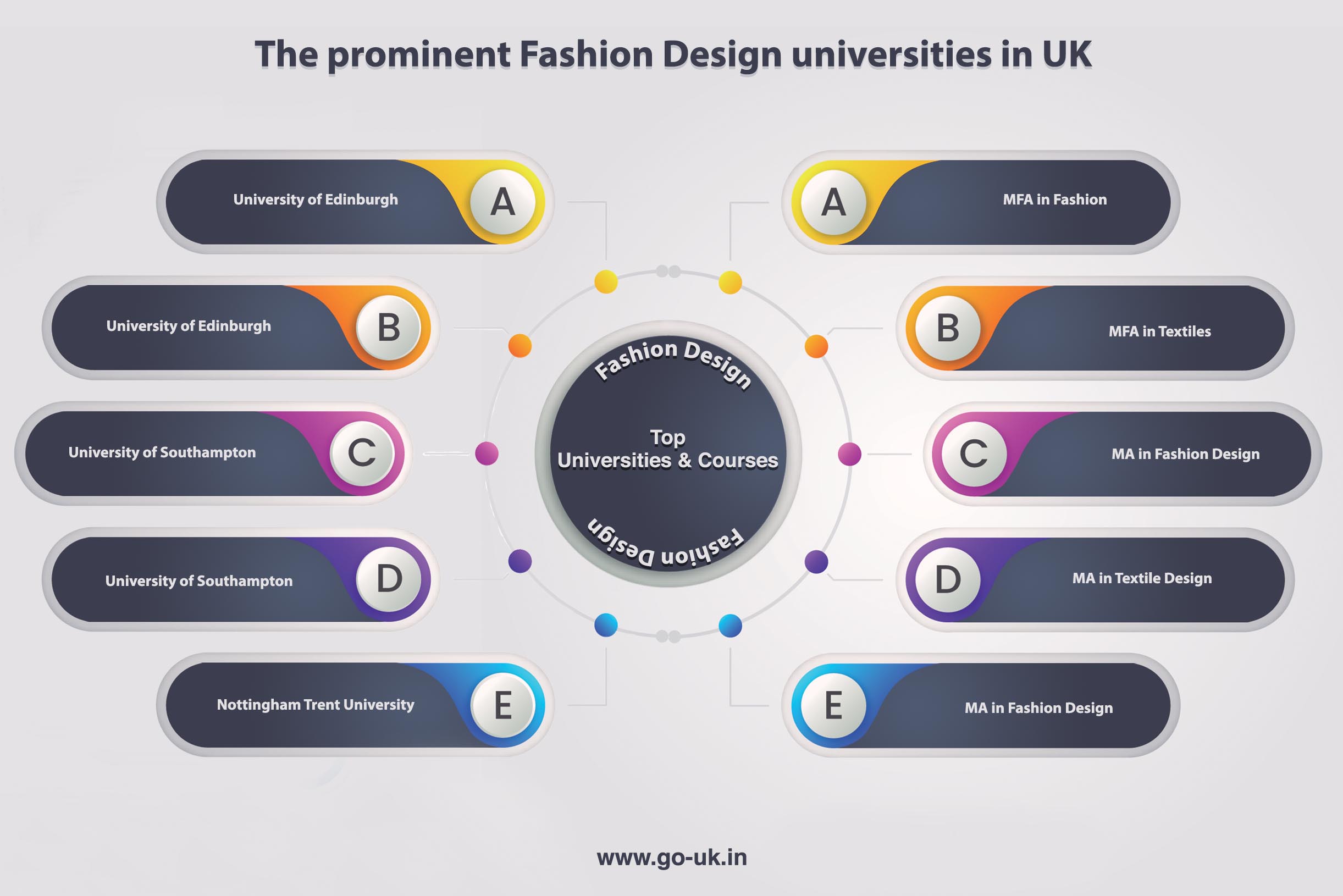 The prominent Fashion Design universities in UK

University of Edinburgh A

University of Edinburgh B

University of Southampton C

University of Southampton D

Nottingham Trent University E

Fashion Design

Top
Universities & Courses

Fashion Design

A MFA in Fashion

B MFA in Textiles

C MA in Fashion Design

D MA in Textile Design

E MA in Fashion Design

www.go-uk.in