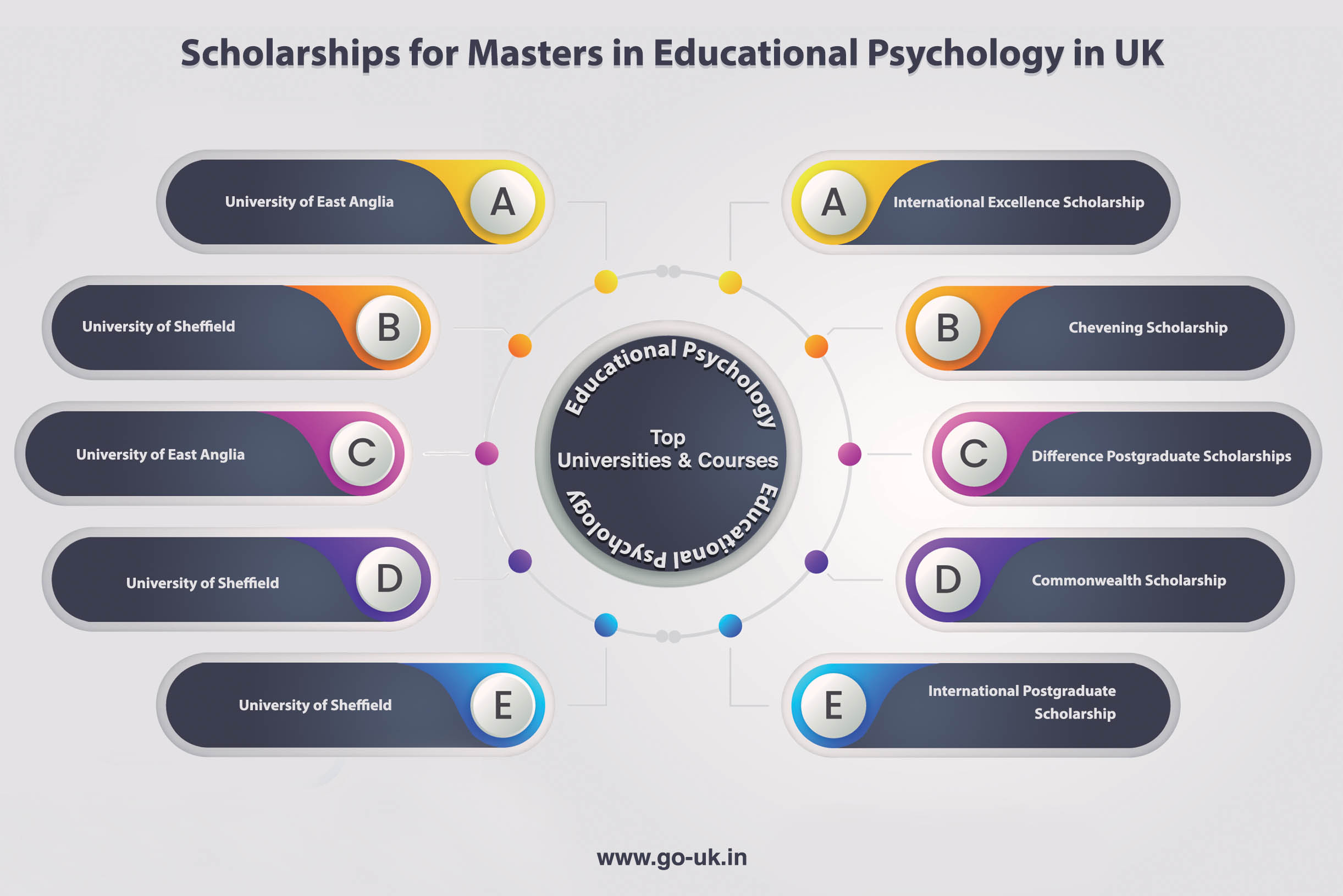 Scholarships for Masters in Educational Psychology in UK

University of East Anglia A

University of Sheffield B

University of East Anglia C

University of Sheffield D

University of Sheffield E

Educational Psychology

Top Universities & Courses

Educational Psychology

A International Excellence Scholarship

B Chevening Scholarship

C Difference Postgraduate Scholarships

D Commonwealth Scholarship

E International Postgraduate Scholarship

www.go-uk.in