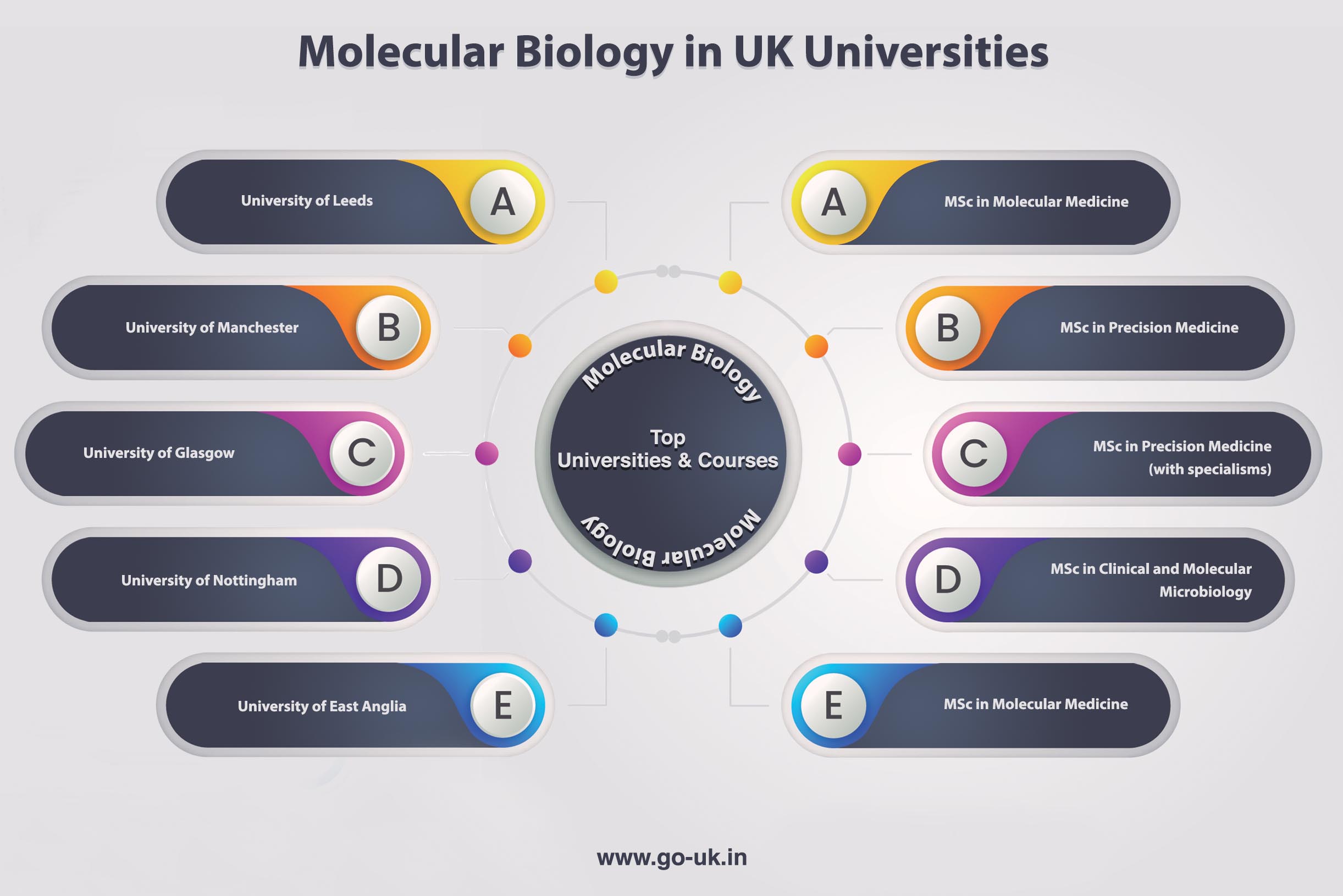 Molecular Biology in UK Universities

University of Leeds A

University of Manchester B

University of Glasgow C

University of Nottingham D

University of East Anglia E

Molecular Biology

Top
Universities & Courses

Molecular Biology

A MSc in Molecular Medicine

B MSc in Precision Medicine

C MSc in Precision Medicine (with specialisms)

D MSc in Clinical and Molecular Microbiology

E MSc in Molecular Medicine

www.go-uk.in