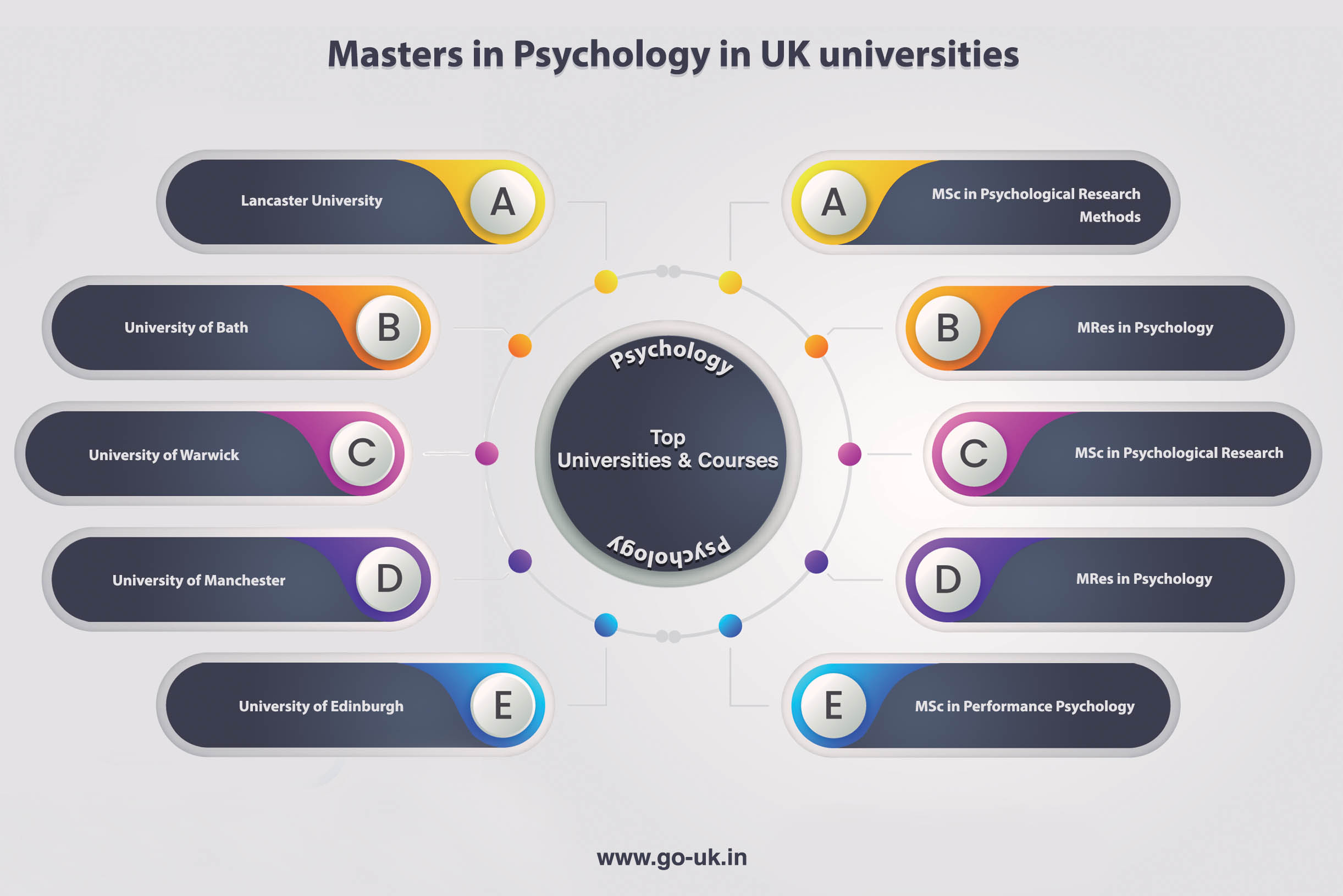 Masters in Psychology in UK universities

Lancaster University A

University of Bath B

University of Warwick C

University of Manchester D

University of Edinburgh E

Psychology

Top Universities & Courses

Psychology

A MSc in Psychological Research Methods

B MRes in Psychology

C MSc in Psychological Research

D MRes in Psychology

E MSc in Performance Psychology

www.go-uk.in