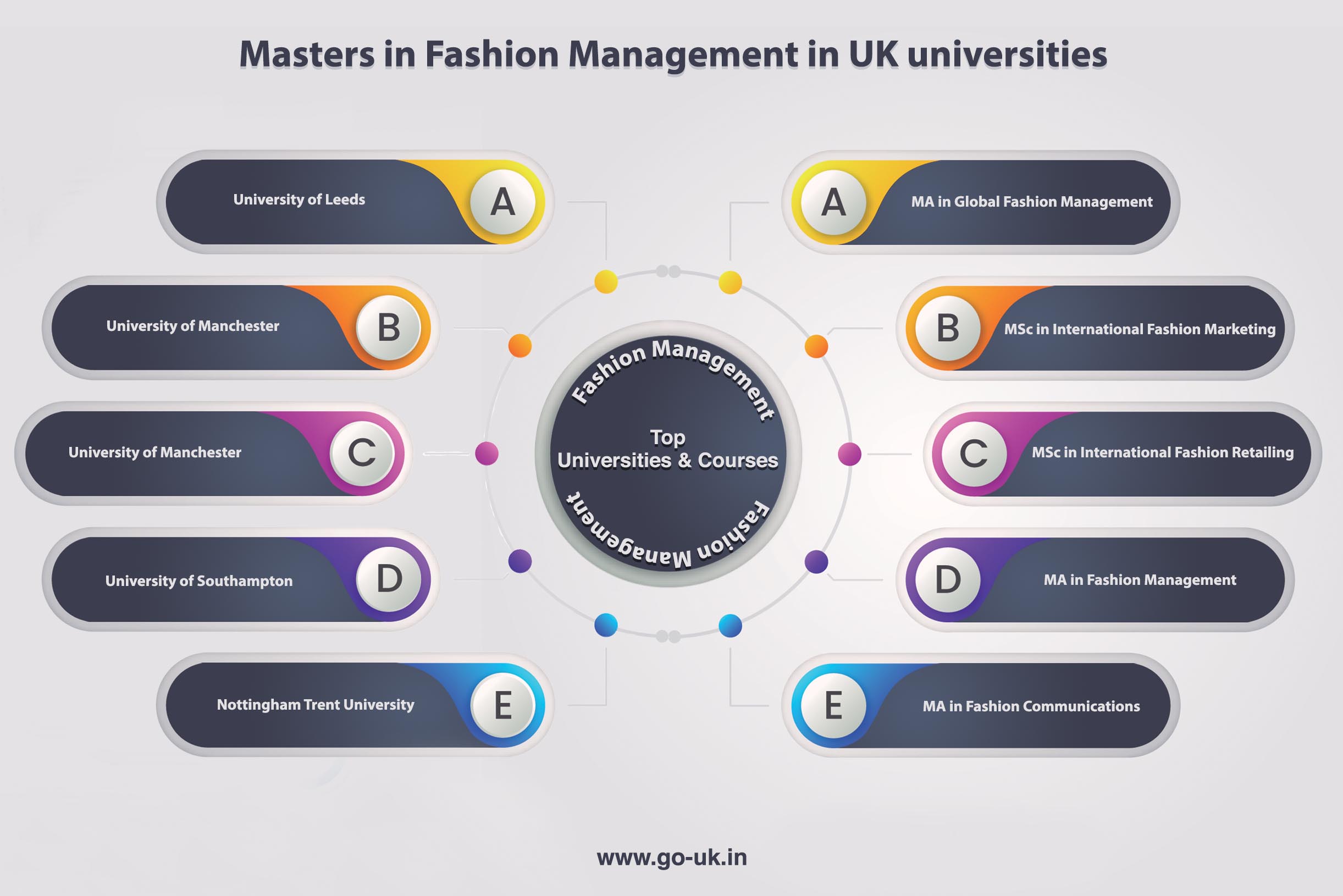 Masters in Fashion Management in UK universities

University of Leeds A

University of Manchester B

University of Manchester C

University of Southampton D

Nottingham Trent University E

Fashion Management

Top
Universities & Courses

Fashion Management

A MA in Global Fashion Management

B MSc in International Fashion Marketing

C MSc in International Fashion Retailing

D MA in Fashion Management

E MA in Fashion Communications

www.go-uk.in