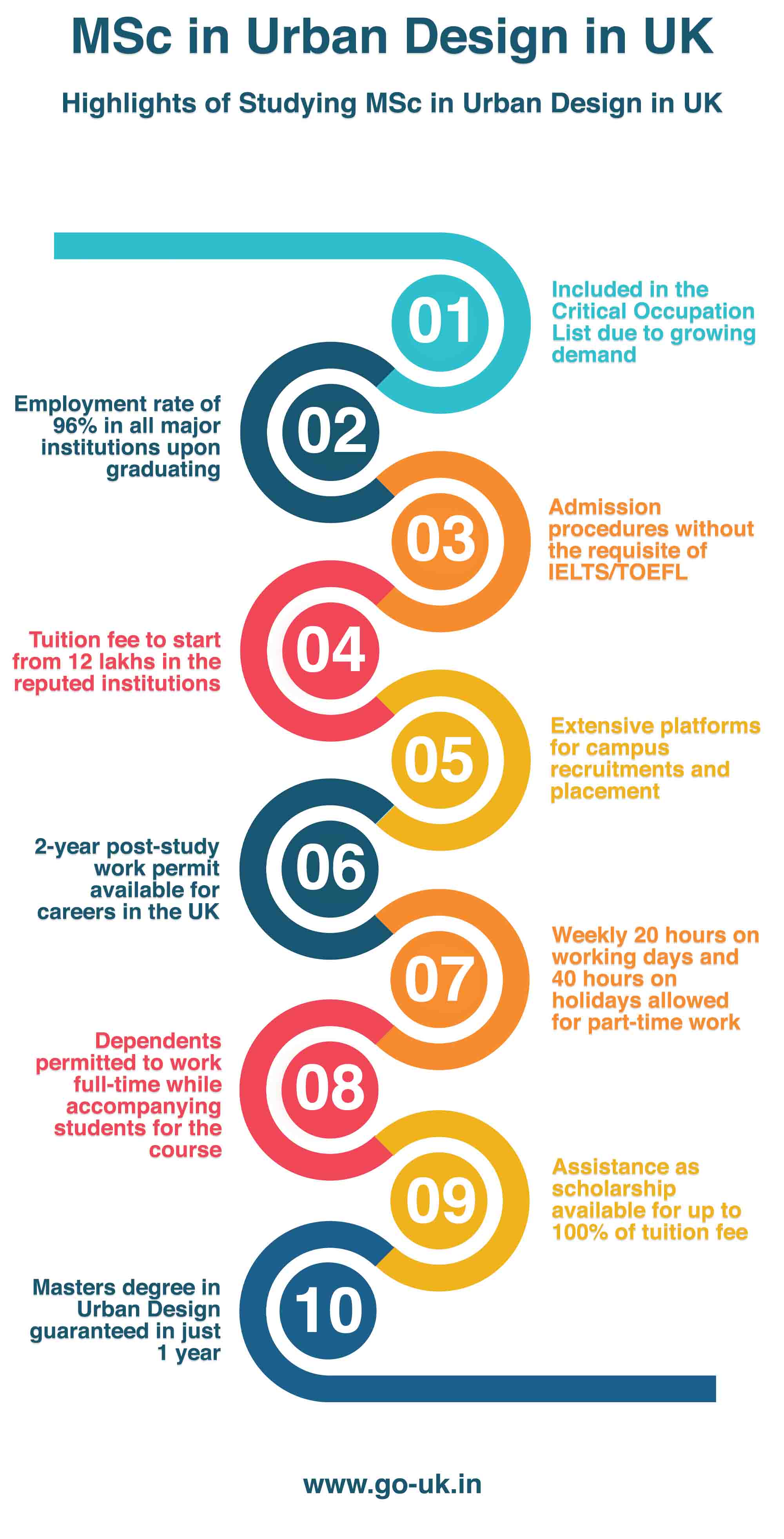 MSc in Urban Design in UK

Highlights of Studying MSc in Urban Design in UK

01

Included in the Critical Occupation List due to growing demand

02

Employment rate of 96% in all major institutions upon graduating

03

Admission procedures without the requisite of IELTS/TOEFL

04

Tuition fee to start from 12 lakhs in the reputed institutions

05

Extensive platforms for campus recruitments and placement

06

2-year post-study work permit available for careers in the UK

07

Weekly 20 hours on working days and 40 hours on holidays allowed for part-time work

08

Dependents permitted to work full-time while accompanying students for the course

09

Assistance as scholarship available for up to 100% of tuition fee

10

Masters degree in Urban Design guaranteed in just 1 year

www.go-uk.in