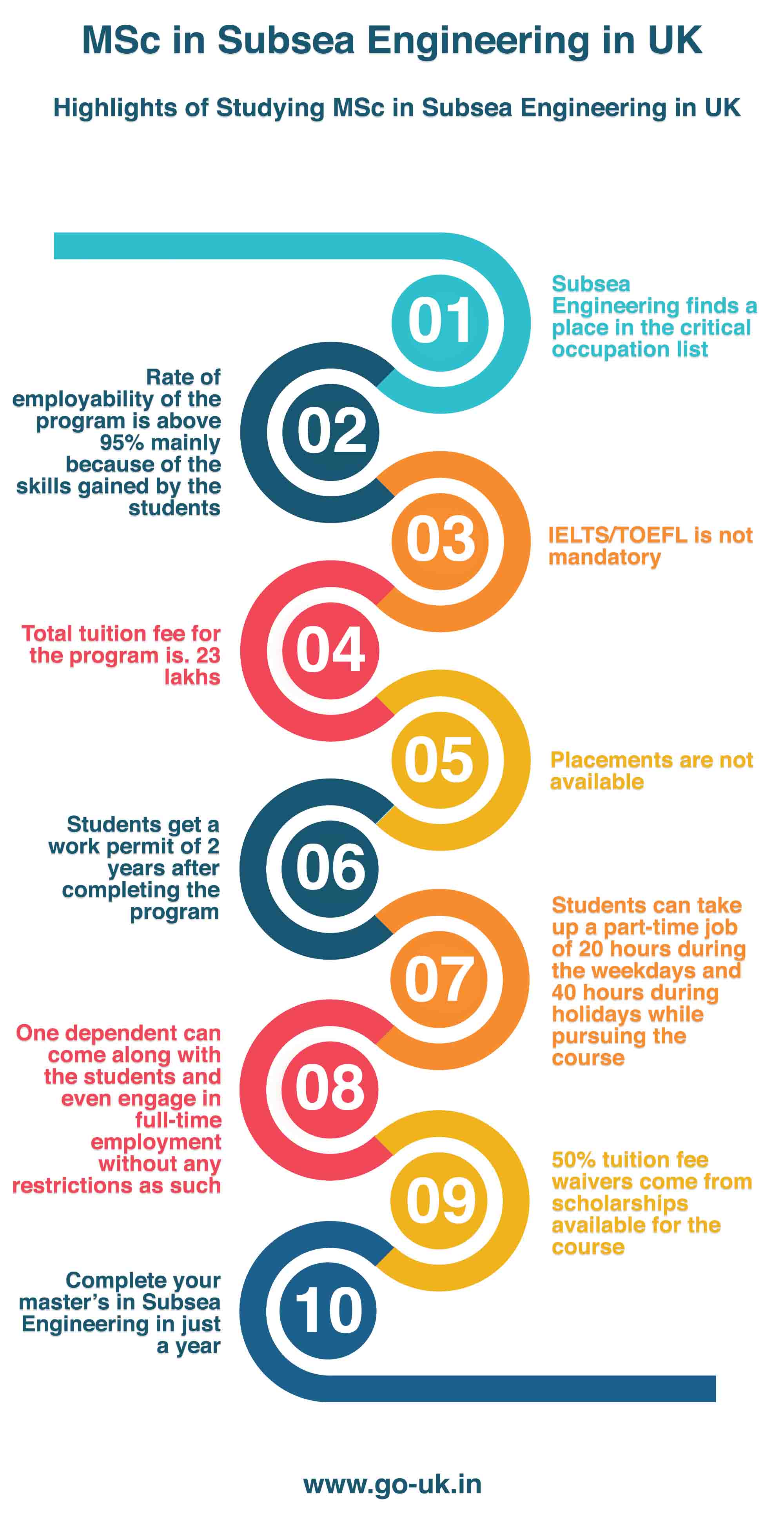 MSc in Subsea Engineering in UK

Highlights of Studying MSc in Subsea Engineering in UK

01

Subsea Engineering finds a place in the critical occupation list

02

Rate of employability of the program is above 95% mainly because of the skills gained by the students

03

IELTS/TOEFL is not mandatory

04

Total tuition fee for the program is. 23 lakhs

05

Placements are not available

06

Students get a work permit of 2 years after completing the program

07

Students can take up a part-time job of 20 hours during the weekdays and 40 hours during holidays while pursuing the course

08

One dependent can come along with the students and even engage in full-time employment without any restrictions as such

09

50% tuition fee waivers come from scholarships available for the course

10

Complete your master's in Subsea Engineering in just a year

www.go-uk.in