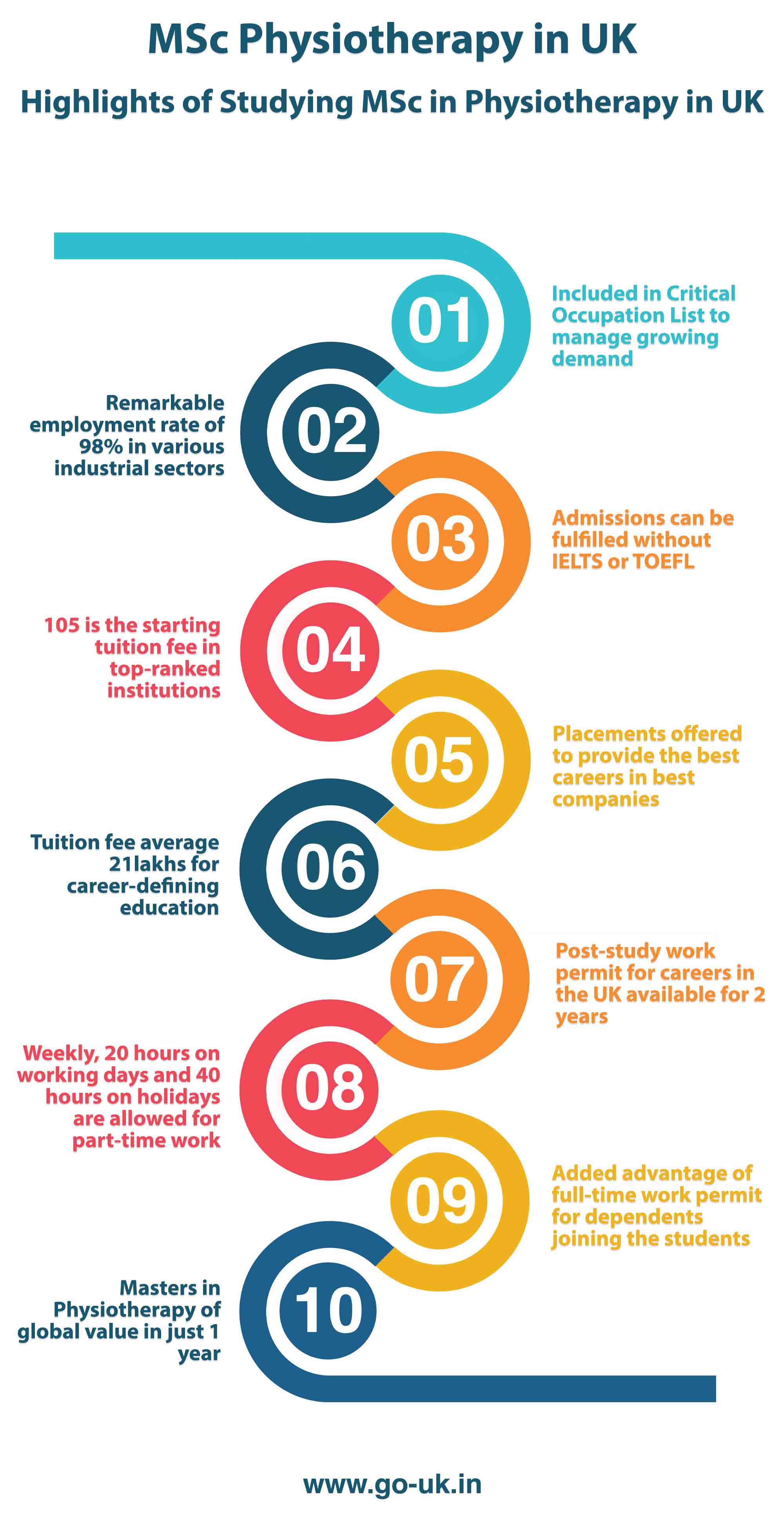 MSc Physiotherapy in UK

Highlights of Studying MSc in Physiotherapy in UK

01

Included in Critical Occupation List to manage growing demand

02

Remarkable employment rate of 98% in various industrial sectors

03

Admissions can be fulfilled without IELTS or TOEFL

04

105 is the starting tuition fee in top-ranked institutions

05

Placements offered to provide the best careers in best companies

06

Tuition fee average 21lakhs for career-defining education

07

Post-study work permit for careers in the UK available for 2 years

08

Weekly, 20 hours on working days and 40 hours on holidays are allowed for part-time work

09

Added advantage of full-time work permit for dependents joining the students

10

Masters in Physiotherapy of global value in just 1 year

www.go-uk.in