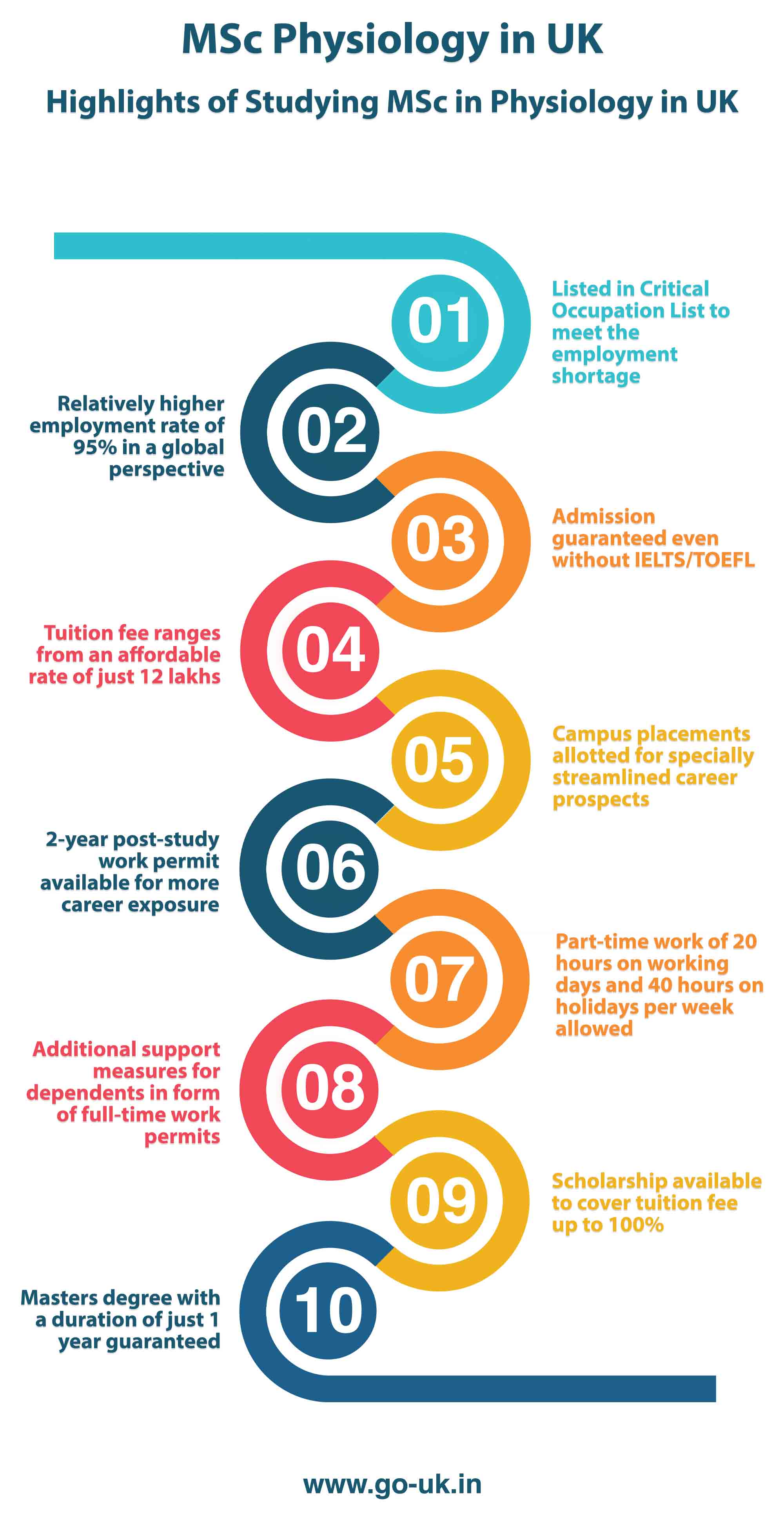 MSc Physiology in UK

Highlights of Studying MSc in Physiology in UK

01

Listed in Critical Occupation List to meet the employment shortage

02

Relatively higher employment rate of 95% in a global perspective

03

Admission guaranteed even without IELTS/TOEFL

04

Tuition fee ranges from an affordable rate of just 12 lakhs

05

Campus placements allotted for specially streamlined career prospects

06

2-year post-study work permit available for more career exposure

07

Part-time work of 20 hours on working days and 40 hours on holidays per week allowed

08

Additional support measures for dependents in form of full-time work permits

09

Scholarship available to cover tuition fee up to 100%

10

Masters degree with a duration of just 1 year guaranteed

www.go-uk.in