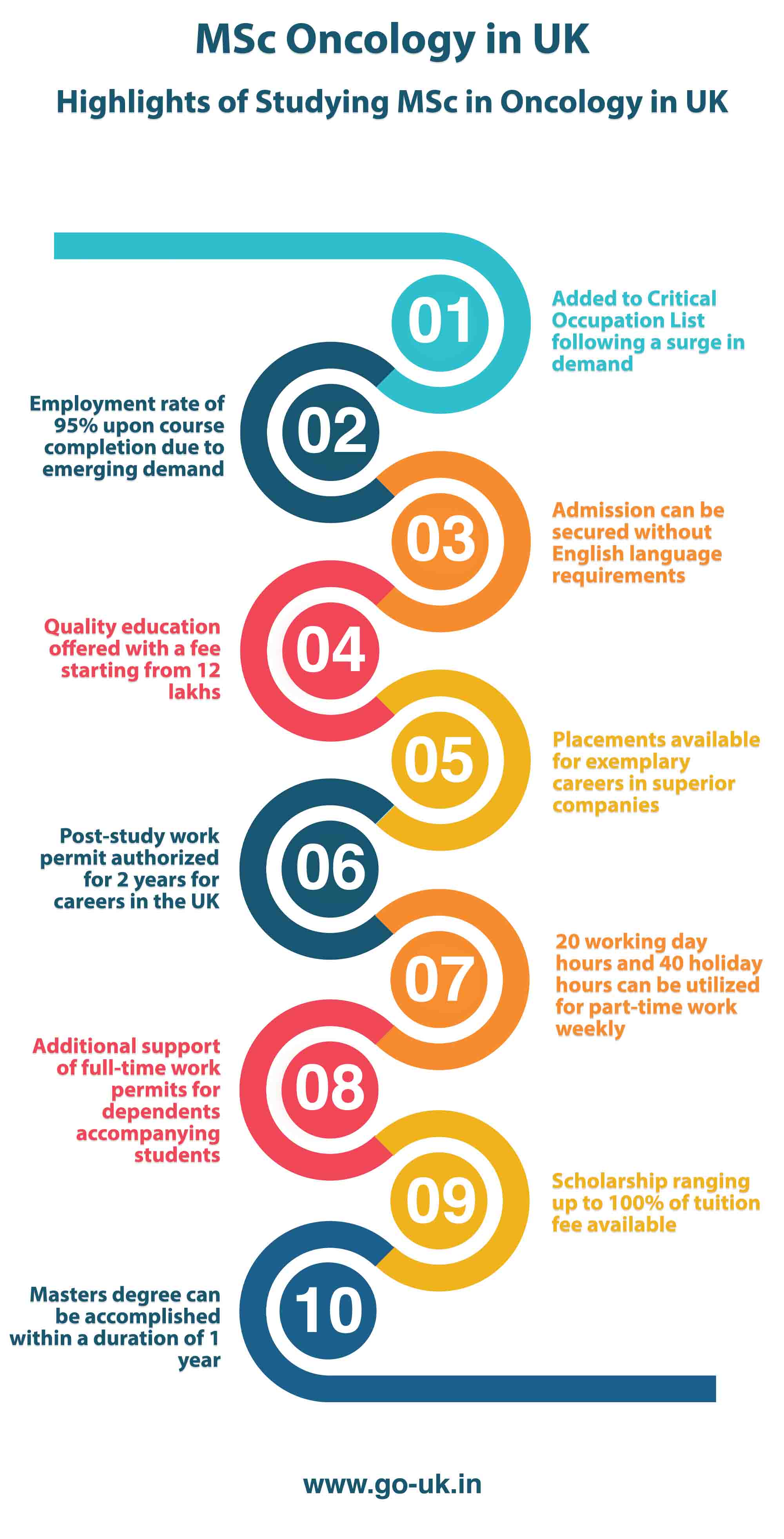 MSc Oncology in UK

Highlights of Studying MSc in Oncology in UK

01

Added to Critical Occupation List following a surge in demand

02

Employment rate of 95% upon course completion due to emerging demand

03

Admission can be secured without English language requirements

04

Quality education offered with a fee starting from 12 lakhs

05

Placements available for exemplary careers in superior companies

06

Post-study work permit authorized for 2 years for careers in the UK

07

20 working day hours and 40 holiday hours can be utilized for part-time work weekly

08

Additional support of full-time work permits for dependents accompanying students

09

Scholarship ranging up to 100% of tuition fee available

10

Masters degree can be accomplished within a duration of 1 year

www.go-uk.in