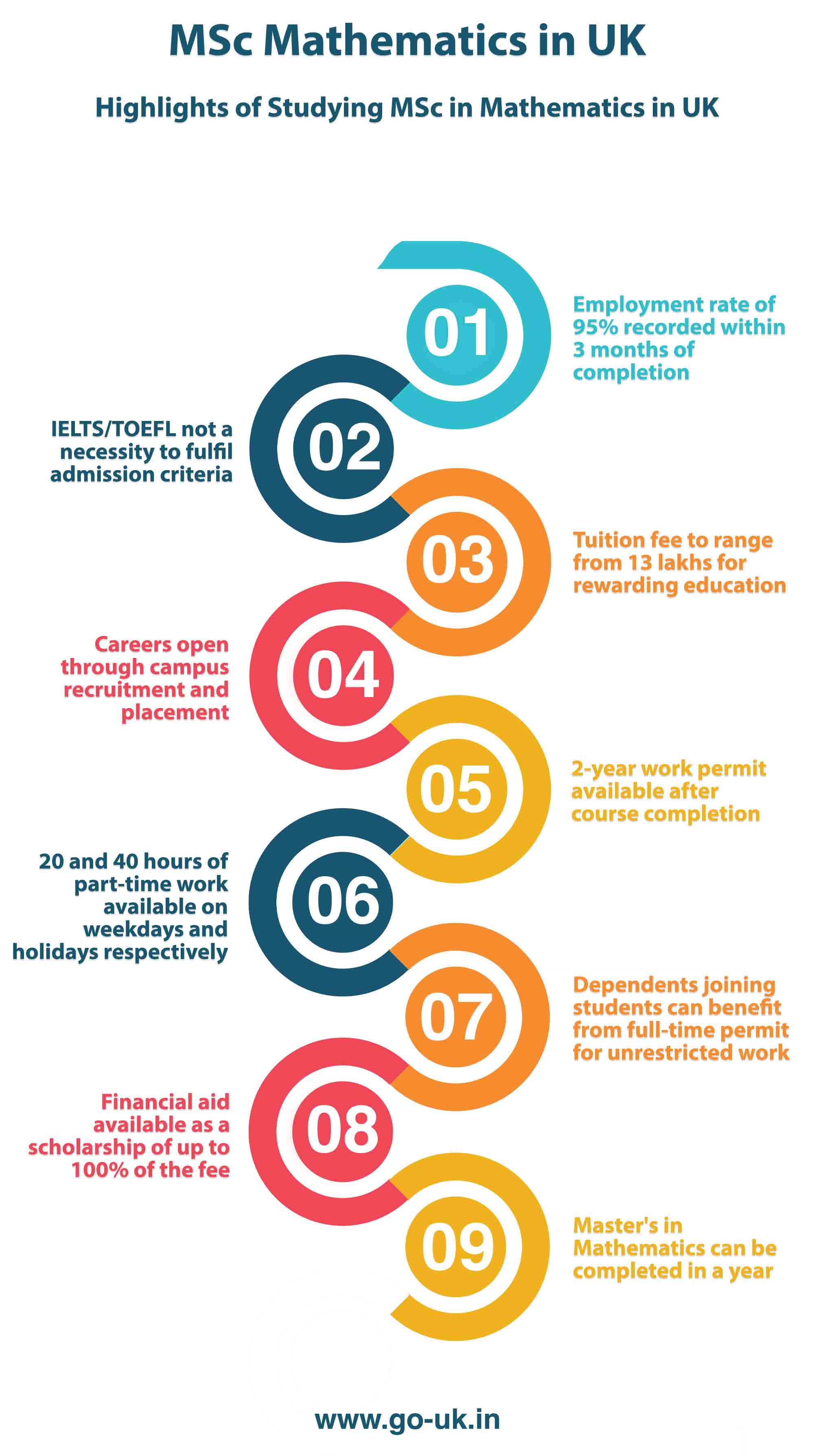 MSc Mathematics in UK

Highlights of Studying MSc in Mathematics in UK

01

Employment rate of 95% recorded within 3 months of completion

02

IELTS/TOEFL not a necessity to fulfil admission criteria

03

Tuition fee to range from 13 lakhs for rewarding education

04

Careers open through campus recruitment and placement

05

2-year work permit available after course completion

06

20 and 40 hours of part-time work available on weekdays and holidays respectively

07

Dependents joining students can benefit from full-time permit for unrestricted work

08

Financial aid available as a scholarship of up to 100% of the fee

09

Master's in Mathematics can be completed in a year

www.go-uk.in