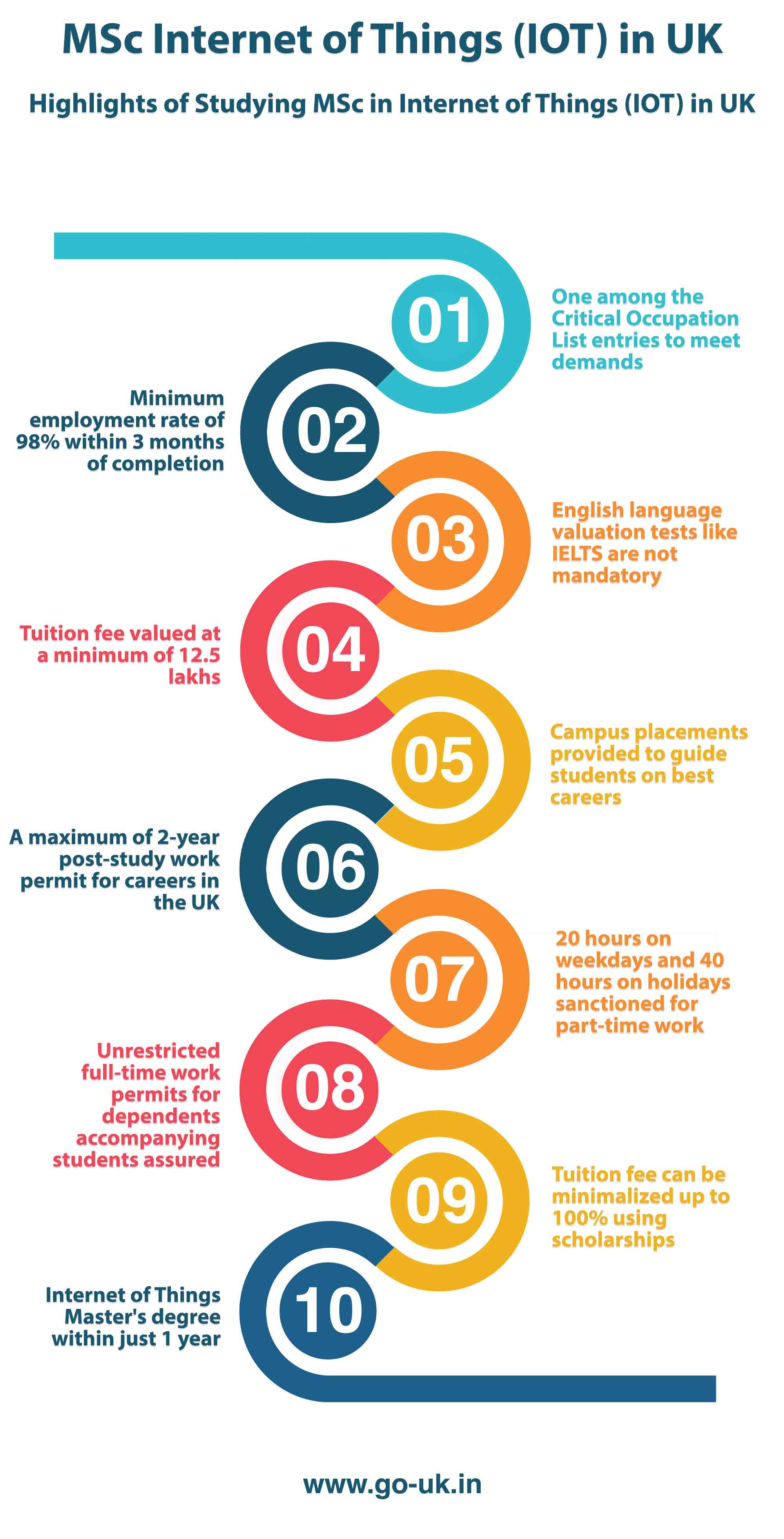 MSc Internet of Things (IOT) in UK

Highlights of Studying MSc in Internet of Things (IOT) in UK

01

One among the Critical Occupation List entries to meet demands

02

Minimum employment rate of 98% within 3 months of completion

03

English language valuation tests like IELTS are not mandatory

04

Tuition fee valued at a minimum of 12.5 lakhs

05

Campus placements provided to guide students on best careers

06

A maximum of 2-year post-study work permit for careers in the UK

07

20 hours on weekdays and 40 hours on holidays sanctioned for part-time work

08

Unrestricted full-time work permits for dependents accompanying students assured

09

Tuition fee can be minimalized up to 100% using scholarships

10

Internet of Things Master's degree within just 1 year

www.go-uk.in