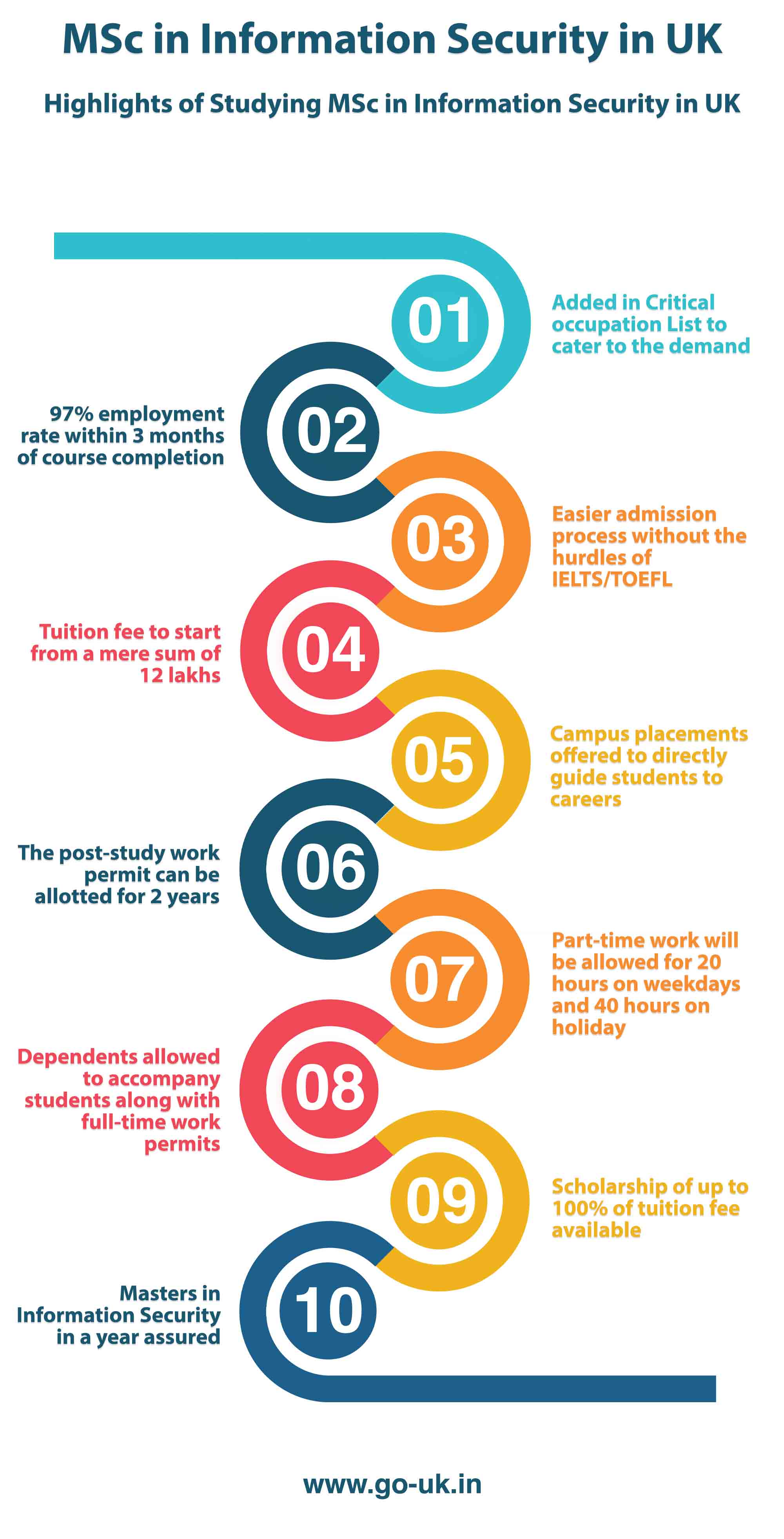 MSc in Information Security in UK

Highlights of Studying MSc in Information Security in UK

01
Added in Critical occupation List to cater to the demand

02
97% employment rate within 3 months of course completion

03
Easier admission process without the hurdles of IELTS/TOEFL

04
Tuition fee to start from a mere sum of 12 lakhs

05
Campus placements offered to directly guide students to careers

06
The post-study work permit can be allotted for 2 years

07
Part-time work will be allowed for 20 hours on weekdays and 40 hours on holiday

08
Dependents allowed to accompany students along with full-time work permits

09
Scholarship of up to 100% of tuition fee available

10
Masters in Information Security in a year assured

www.go-uk.in