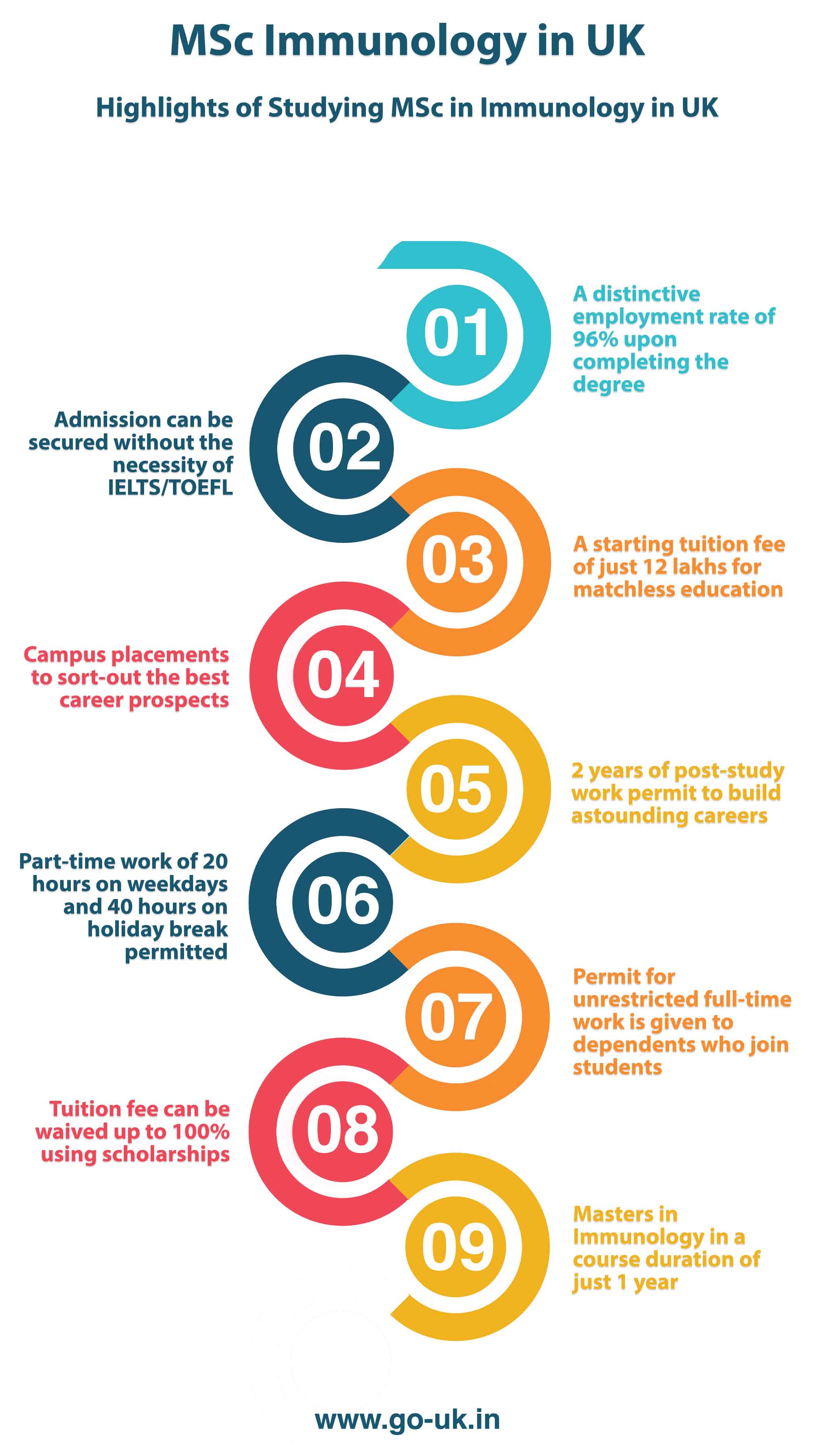 MSc Immunology in UK

Highlights of Studying MSc in Immunology in UK

01

A distinctive employment rate of 96% upon completing the degree

02

Admission can be secured without the necessity of IELTS/TOEFL

03

A starting tuition fee of just 12 lakhs for matchless education

04

Campus placements to sort-out the best career prospects

05

2 years of post-study work permit to build astounding careers

06

Part-time work of 20 hours on weekdays and 40 hours on holiday break permitted

07

Permit for unrestricted full-time work is given to dependents who join students

08

Tuition fee can be waived up to 100% using scholarships

09

Masters in Immunology in a course duration of just 1 year

www.go-uk.in