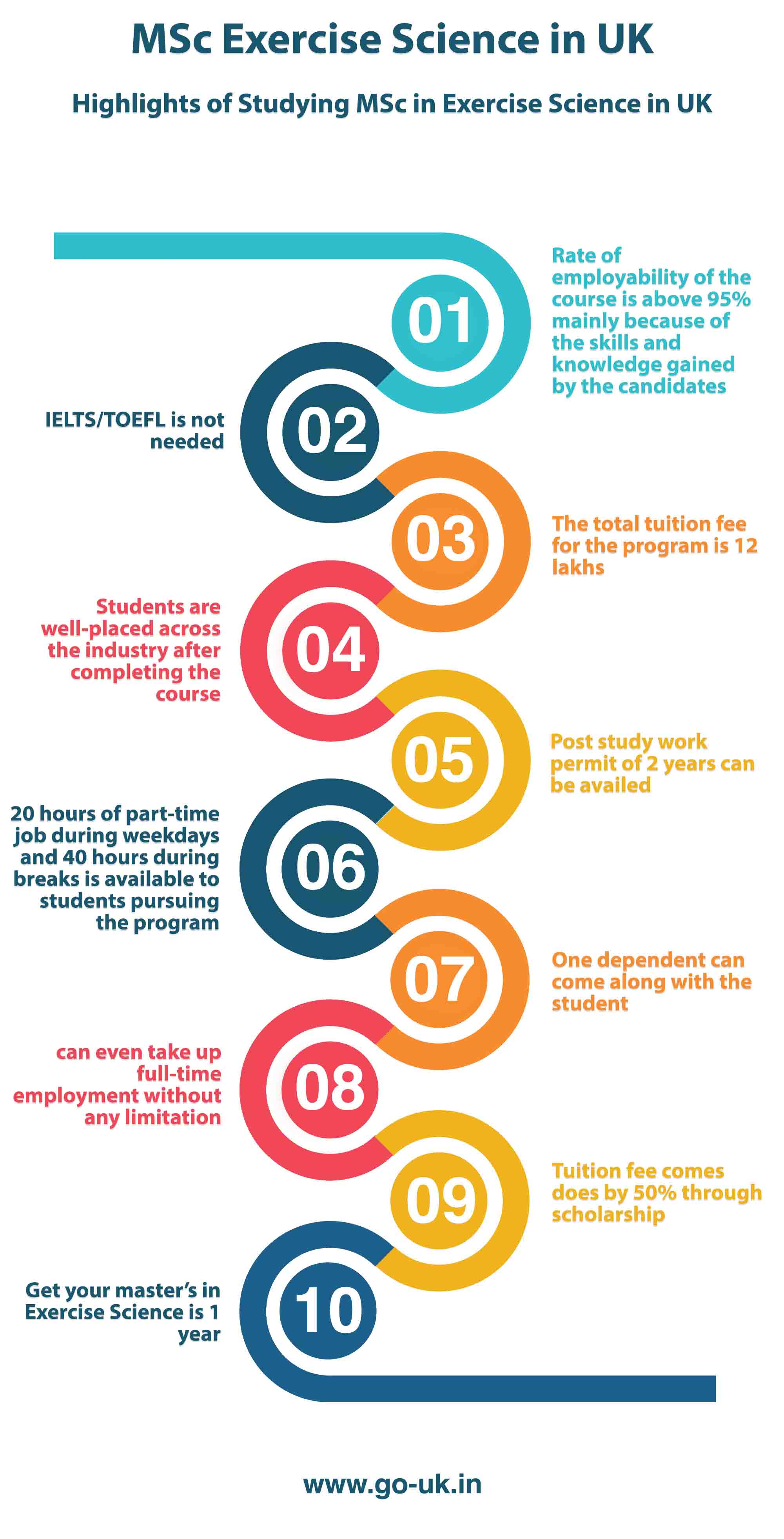 MSc Exercise Science in UK

Highlights of Studying MSc in Exercise Science in UK

01

Rate of employability of the course is above 95% mainly because of the skills and knowledge gained by the candidates

02

IELTS/TOEFL is not needed

03

The total tuition fee for the program is 12 lakhs

04

Students are well-placed across the industry after completing the course

05

Post study work permit of 2 years can be availed

06

20 hours of part-time job during weekdays and 40 hours during breaks is available to students pursuing the program

07

One dependent can come along with the student

08

can even take up full-time employment without any limitation

09

Tuition fee comes does by 50% through scholarship

10

Get your master's in Exercise Science is 1 year

www.go-uk.in