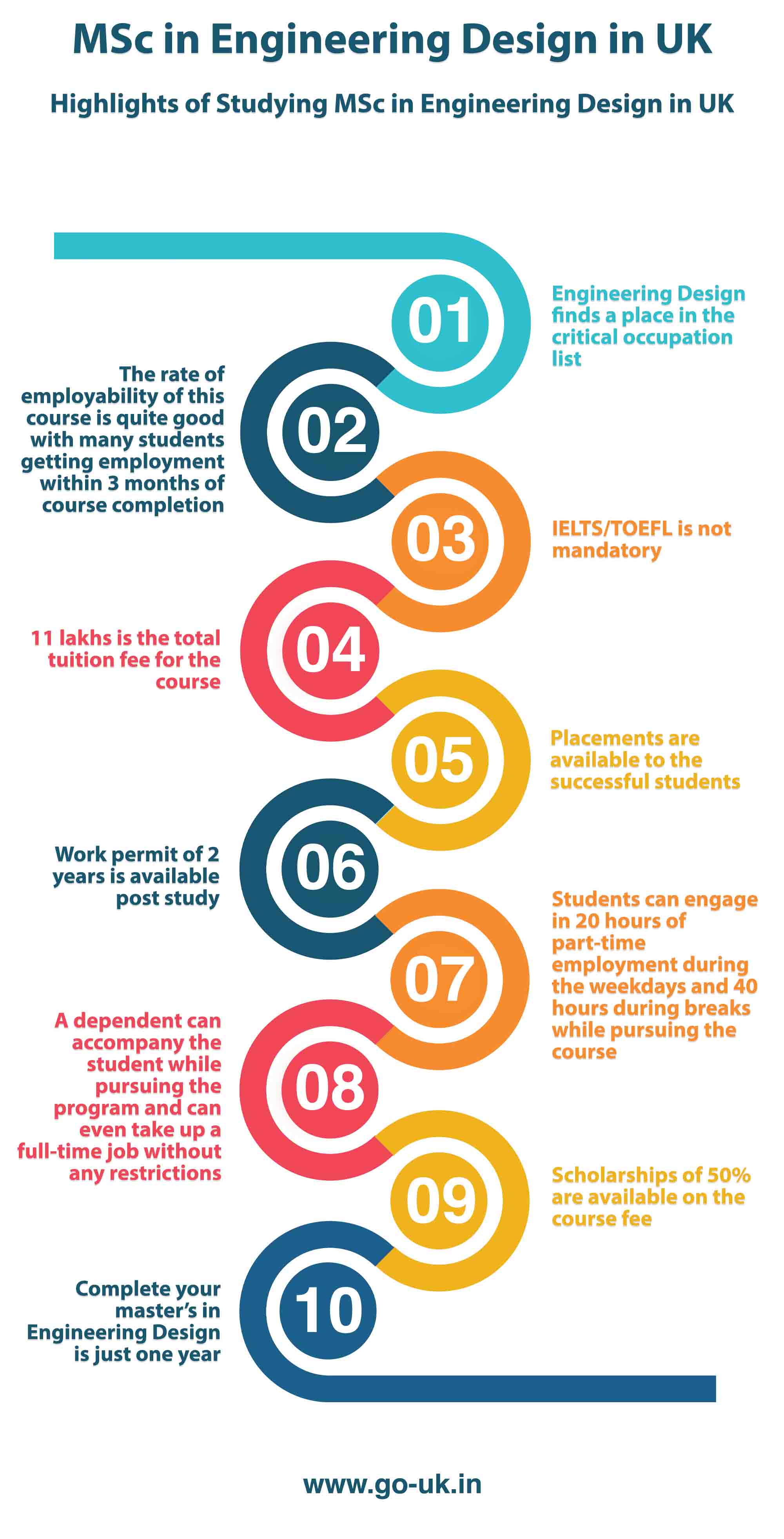 MSc in Engineering Design in UK

Highlights of Studying MSc in Engineering Design in UK

01

Engineering Design finds a place in the critical occupation list

02

The rate of employability of this course is quite good with many students getting employment within 3 months of course completion

03

IELTS/TOEFL is not mandatory

04

11 lakhs is the total tuition fee for the course

05

Placements are available to the successful students

06

Work permit of 2 years is available post study

07

Students can engage in 20 hours of part-time employment during the weekdays and 40 hours during breaks while pursuing the course

08

A dependent can accompany the student while pursuing the program and can even take up a full-time job without any restrictions

09

Scholarships of 50% are available on the course fee

10

Complete your master's in Engineering Design is just one year

www.go-uk.in