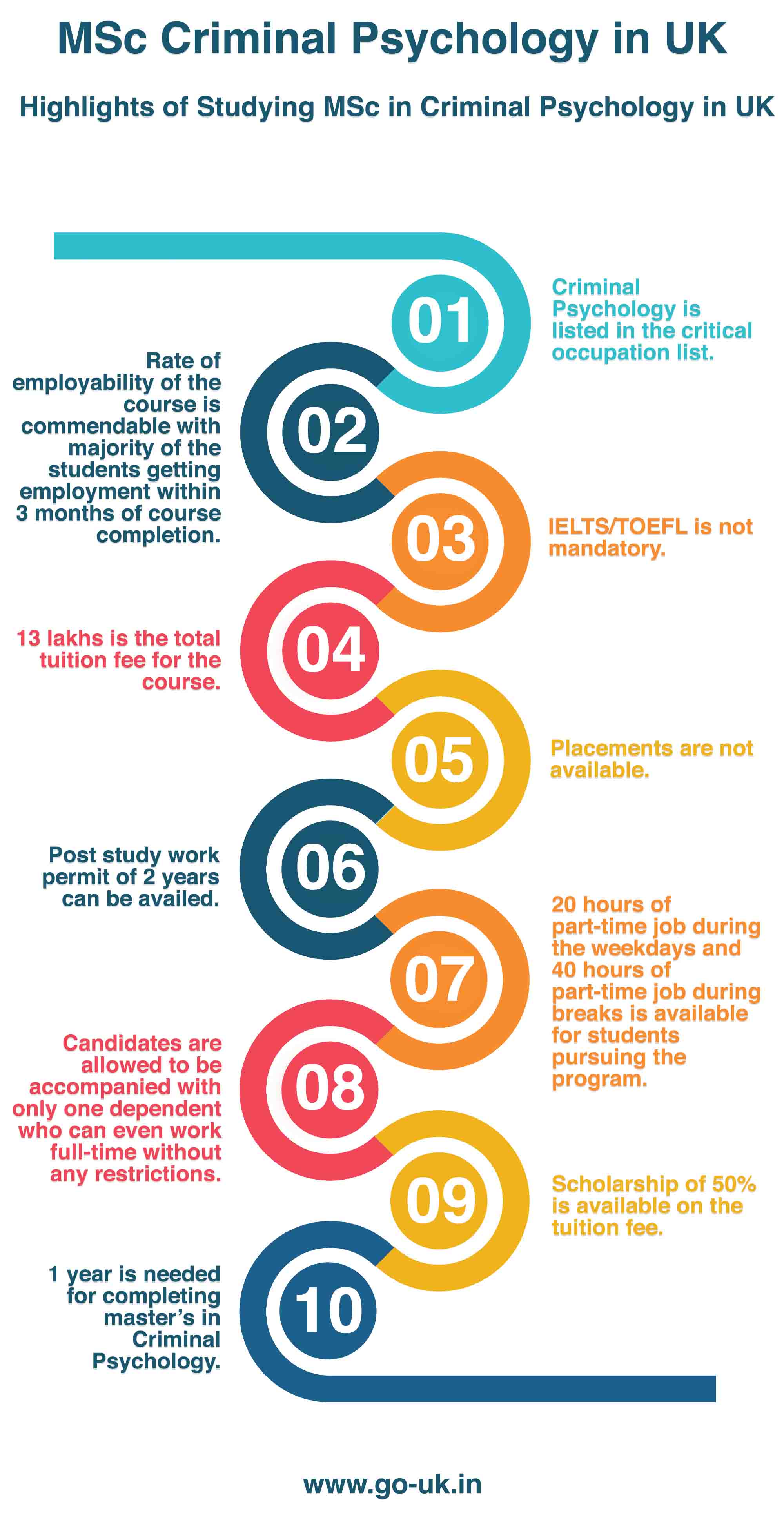 MSc Criminal Psychology in UK

Highlights of Studying MSc in Criminal Psychology in UK

01

Criminal Psychology is listed in the critical occupation list.

02

Rate of employability of the course is commendable with majority of the students getting employment within 3 months of course completion.

03

IELTS/TOEFL is not mandatory.

04

13 lakhs is the total tuition fee for the course.

05

Placements are not available.

06

Post study work permit of 2 years can be availed.

07

20 hours of part-time job during the weekdays and 40 hours of part-time job during breaks is available for students pursuing the program.

08

Candidates are allowed to be accompanied with only one dependent who can even work full-time without any restrictions.

09

Scholarship of 50% is available on the tuition fee.

10

1 year is needed for completing master's in Criminal Psychology.

www.go-uk.in