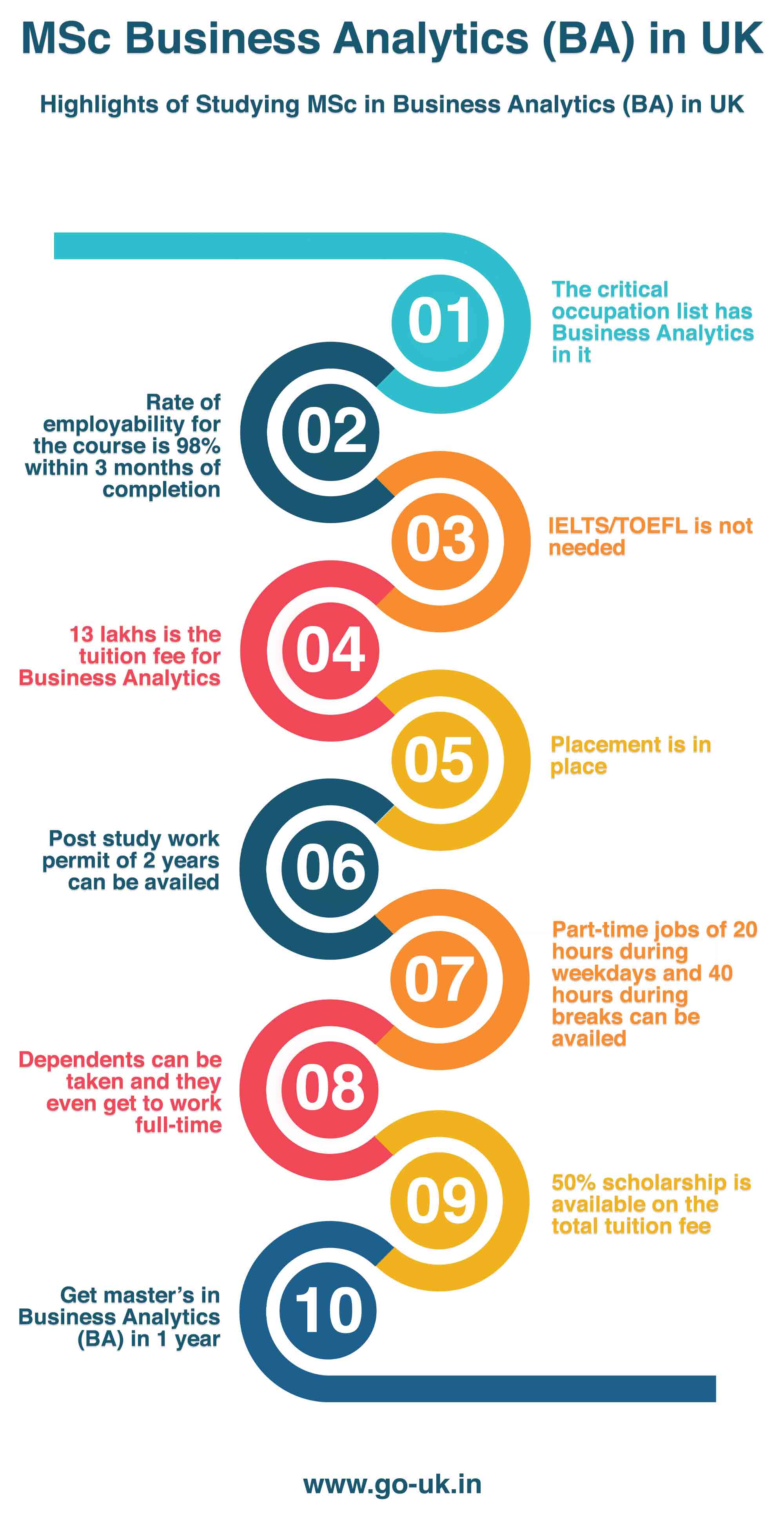 MSc Business Analytics (BA) in UK

Highlights of Studying MSc in Business Analytics (BA) in UK

01

The critical occupation list has Business Analytics in it

02

Rate of employability for the course is 98% within 3 months of completion

03

IELTS/TOEFL is not needed

04

13 lakhs is the tuition fee for Business Analytics

05

Placement is in place

06

Post study work permit of 2 years can be availed

07

Part-time jobs of 20 hours during weekdays and 40 hours during breaks can be availed

08

Dependents can be taken and they even get to work full-time

09

50% scholarship is available on the total tuition fee

10

Get master's in Business Analytics (BA) in 1 year

www.go-uk.in