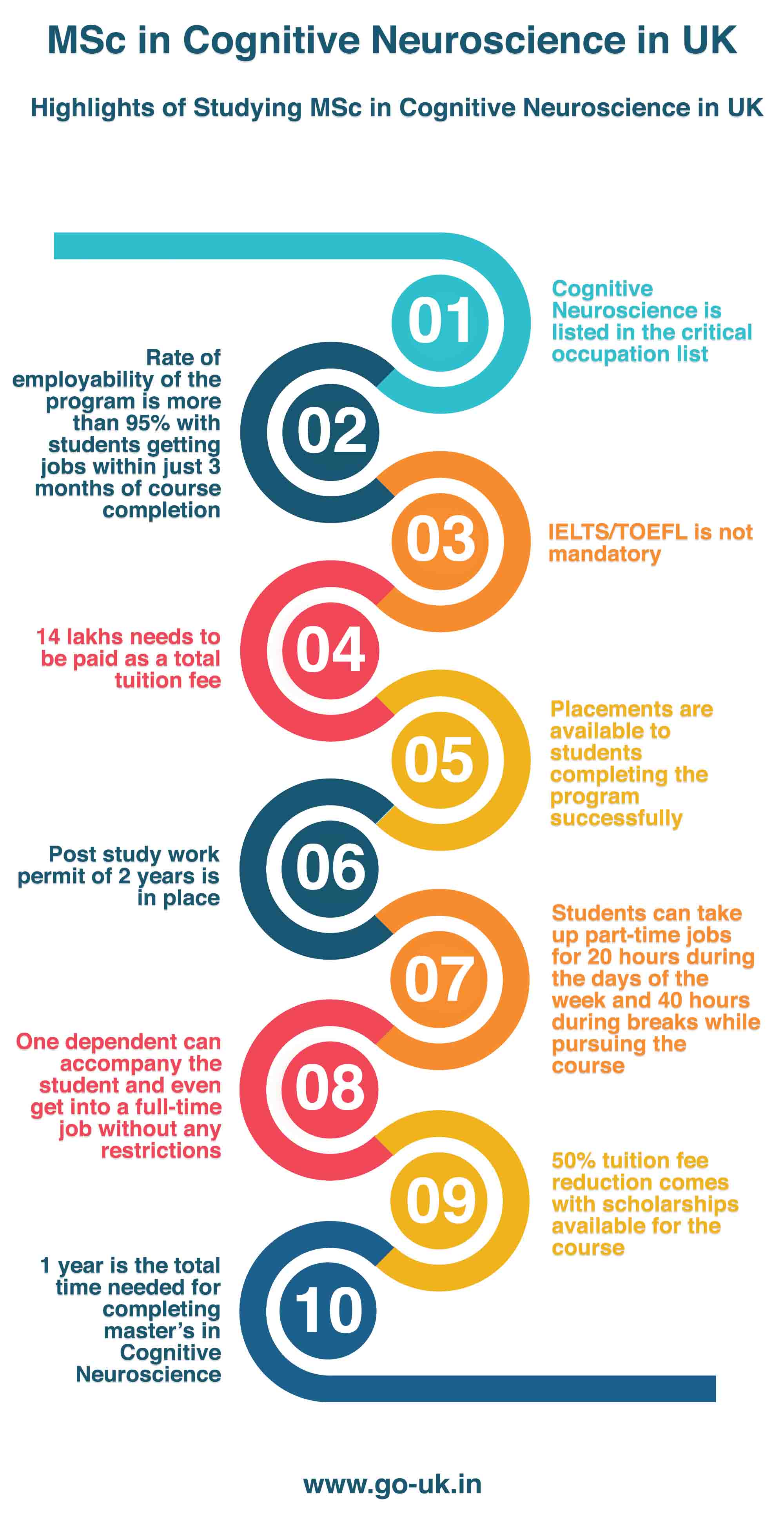 MSc in Cognitive Neuroscience in UK

Highlights of Studying MSc in Cognitive Neuroscience in UK

01

Cognitive Neuroscience is listed in the critical occupation list

02

Rate of employability of the program is more than 95% with students getting jobs within just 3 months of course completion

03

IELTS/TOEFL is not mandatory

04

14 lakhs needs to be paid as a total tuition fee

05

Placements are available to students completing the program successfully

06

Post study work permit of 2 years is in place

07

Students can take up part-time jobs for 20 hours during the days of the week and 40 hours during breaks while pursuing the course

08

One dependent can accompany the student and even get into a full-time job without any restrictions

09

50% tuition fee reduction comes with scholarships available for the course

10

1 year is the total time needed for completing master's in Cognitive Neuroscience

www.go-uk.in