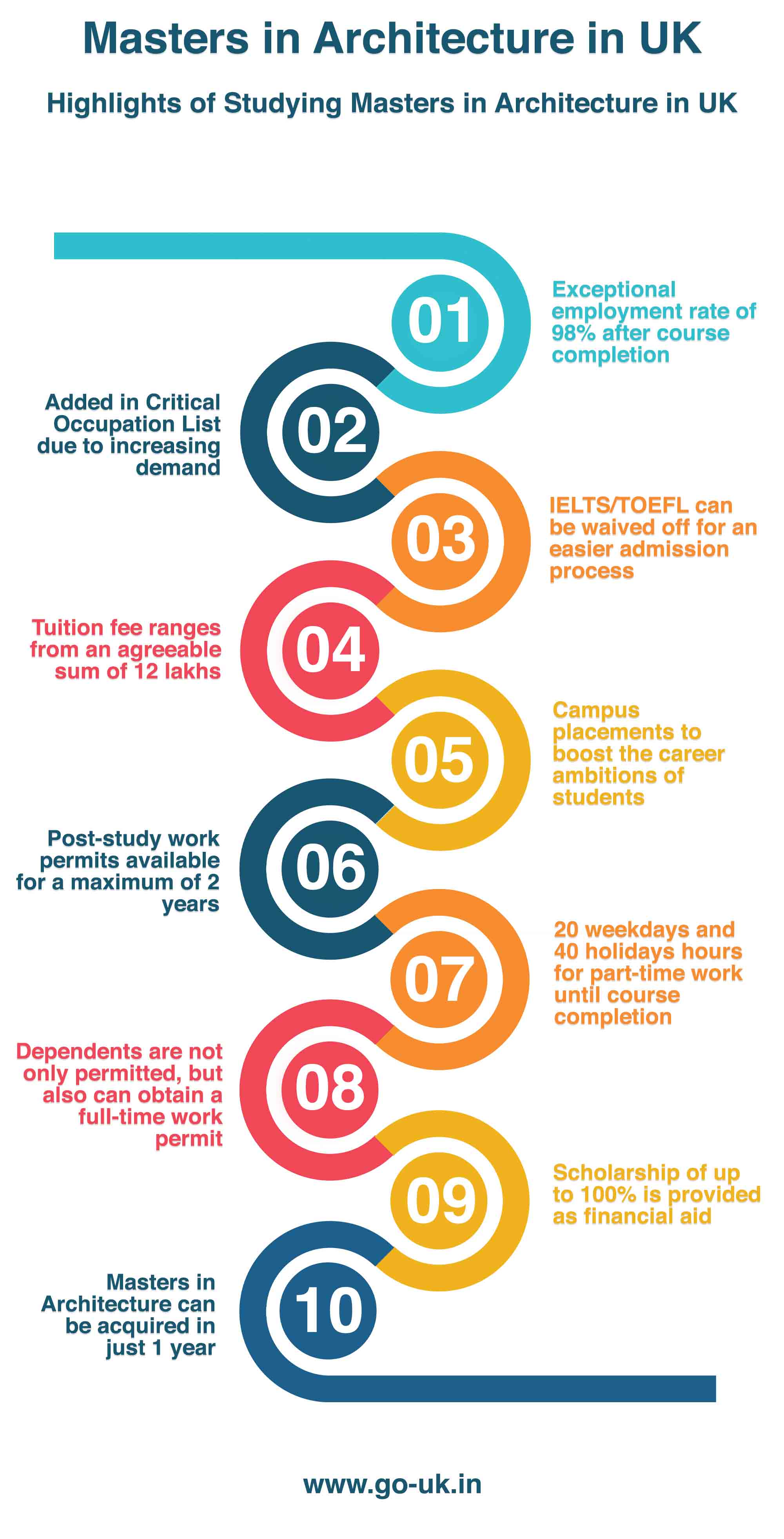 Masters in Architecture in UK

Highlights of Studying Masters in Architecture in UK

01
Exceptional employment rate of 98% after course completion

02
Added in Critical Occupation List due to increasing demand

03
IELTS/TOEFL can be waived off for an easier admission process

04
Tuition fee ranges from an agreeable sum of 12 lakhs

05
Campus placements to boost the career ambitions of students

06
Post-study work permits available for a maximum of 2 years

07
20 weekdays and 40 holidays hours for part-time work until course completion

08
Dependents are not only permitted, but also can obtain a full-time work permit

09
Scholarship of up to 100% is provided as financial aid

10
Masters in Architecture can be acquired in just 1 year

www.go-uk.in