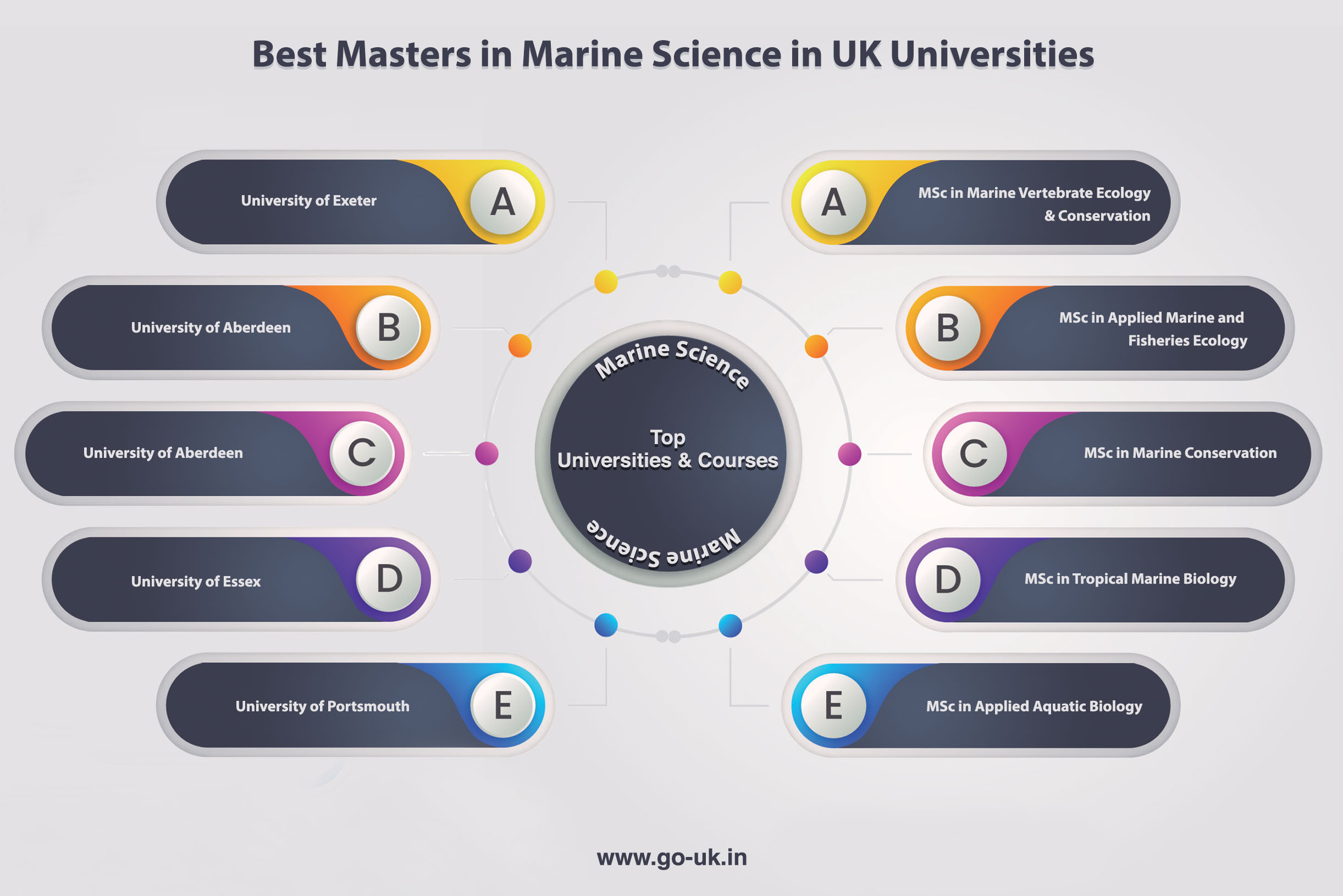 Best Masters in Marine Science in UK Universities

University of Exeter A

University of Aberdeen B

University of Aberdeen C

University of Essex D

University of Portsmouth E

Marine Science

Top
Universities & Courses

Marine Science

A MSc in Marine Vertebrate Ecology & Conservation

B MSc in Applied Marine and Fisheries Ecology

C MSc in Marine Conservation

D MSc in Tropical Marine Biology

E MSc in Applied Aquatic Biology

www.go-uk.in