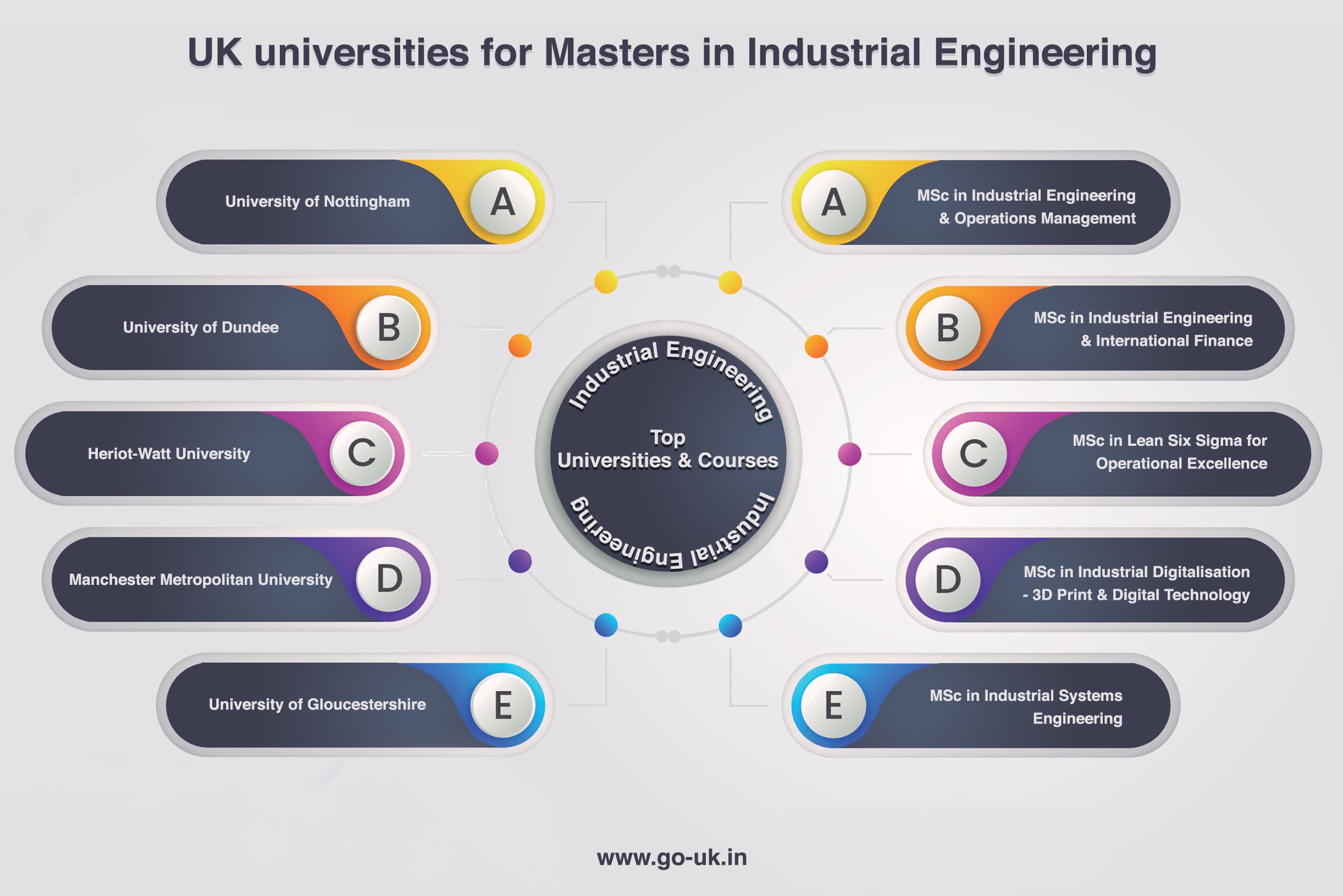 UK universities for Masters in Industrial Engineering

University of Nottingham A

University of Dundee B

Heriot-Watt University C

Manchester Metropolitan University D

University of Gloucestershire E

Industrial Engineering

Top Universities & Courses

Industrial Engineering

A MSc in Industrial Engineering & Operations Management

B MSc in Industrial Engineering & International Finance

C MSc in Lean Six Sigma for Operational Excellence

D MSc in Industrial Digitalisation - 3D Print & Digital Technology

E MSc in Industrial Systems Engineering

www.go-uk.in