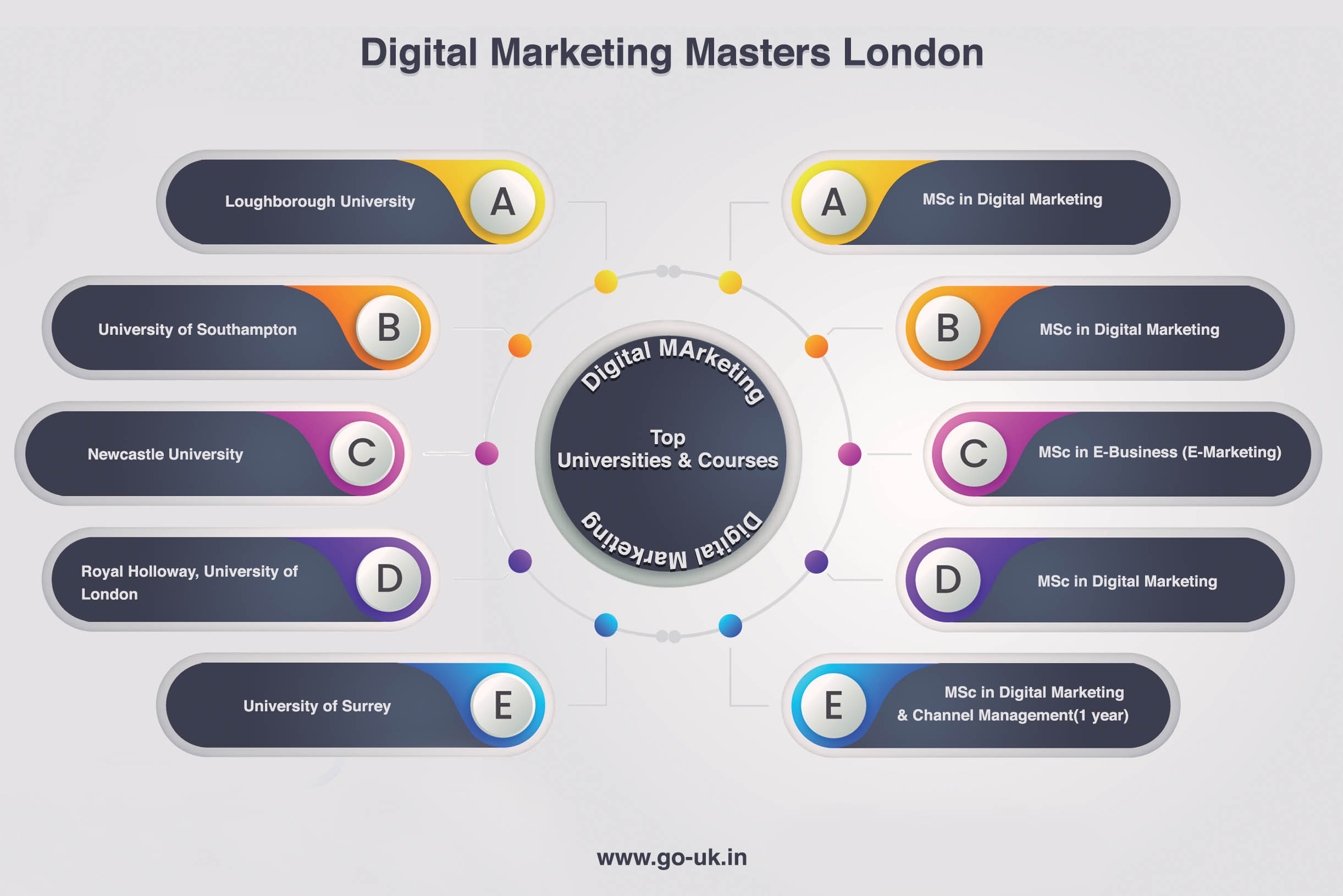 Digital Marketing Masters London

Loughborough University A

University of Southampton B

Newcastle University C

Royal Holloway, University of London D

University of Surrey E

Digital MArketing

Top Universities & Courses

Digital Marketing

A MSc in Digital Marketing

B MSc in Digital Marketing

C MSc in E-Business (E-Marketing)

D MSc in Digital Marketing

E MSc in Digital Marketing & Channel Management(1 year)

www.go-uk.in