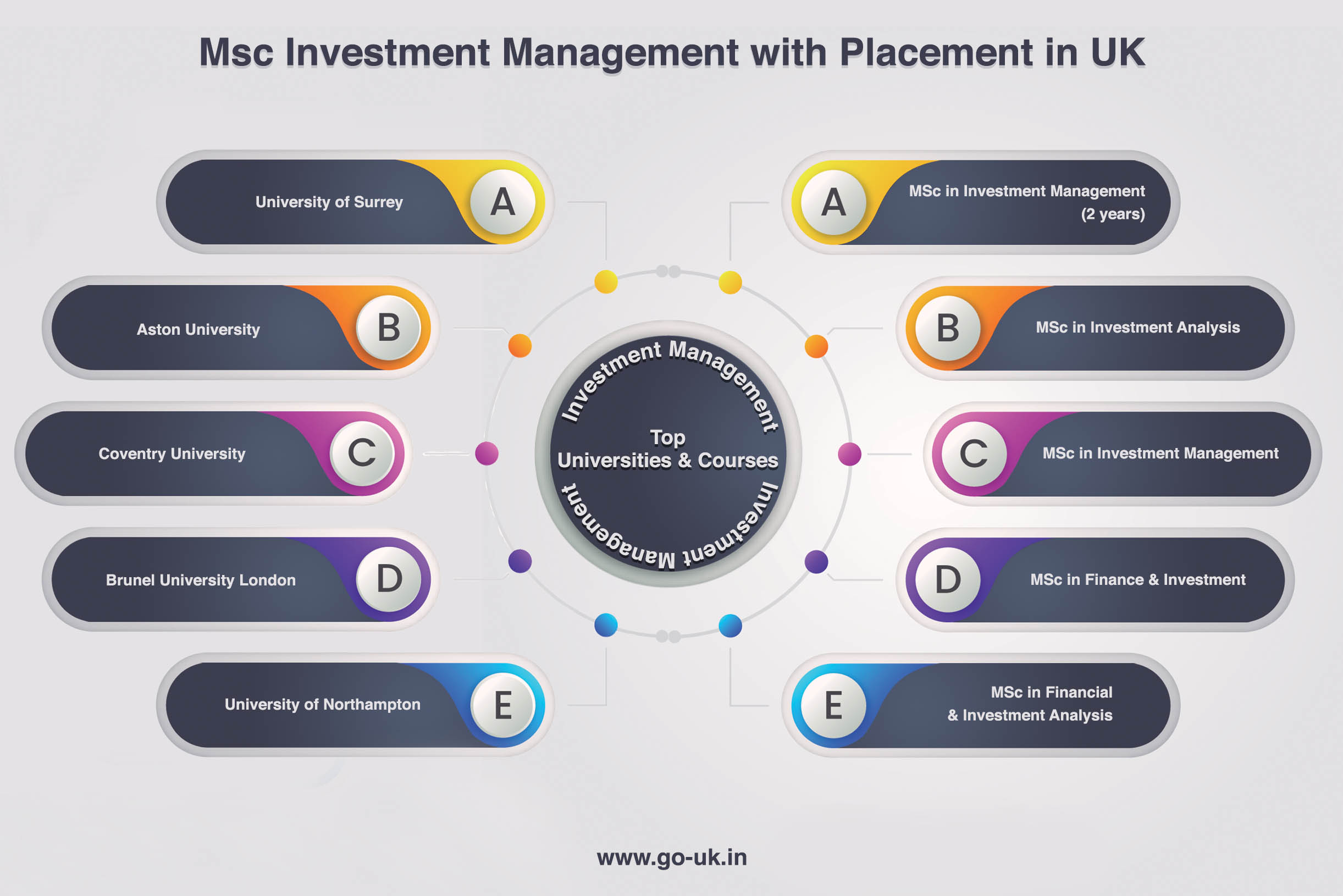 Msc Investment Management with Placement in UK

University of Surrey A

Aston University B

Coventry University C

Brunel University London D

University of Northampton E

Investment Management

Top Universities & Courses

Investment Management

A MSc in Investment Management (2 years)

B MSc in Investment Analysis

C MSc in Investment Management

D MSc in Finance & Investment

E MSc in Financial & Investment Analysis

www.go-uk.in