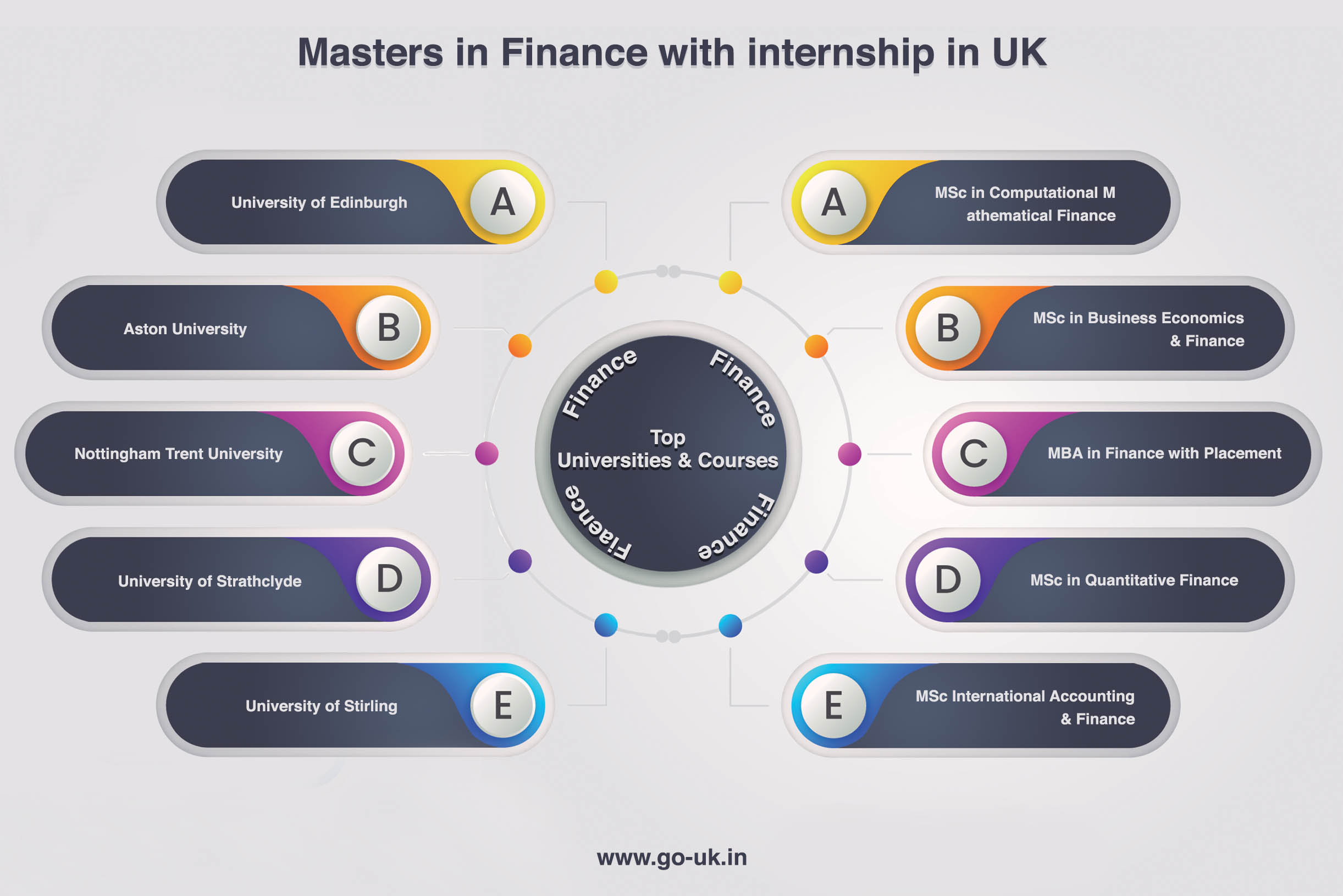 Masters in Finance with internship in UK

University of Edinburgh A

Aston University B

Nottingham Trent University C

University of Strathclyde D

University of Stirling E

Finance Finance
Top Universities & Courses
Fiaence Finance

A MSc in Computational M athematical Finance

B MSc in Business Economics & Finance

C MBA in Finance with Placement

D MSc in Quantitative Finance

E MSc International Accounting & Finance

www.go-uk.in