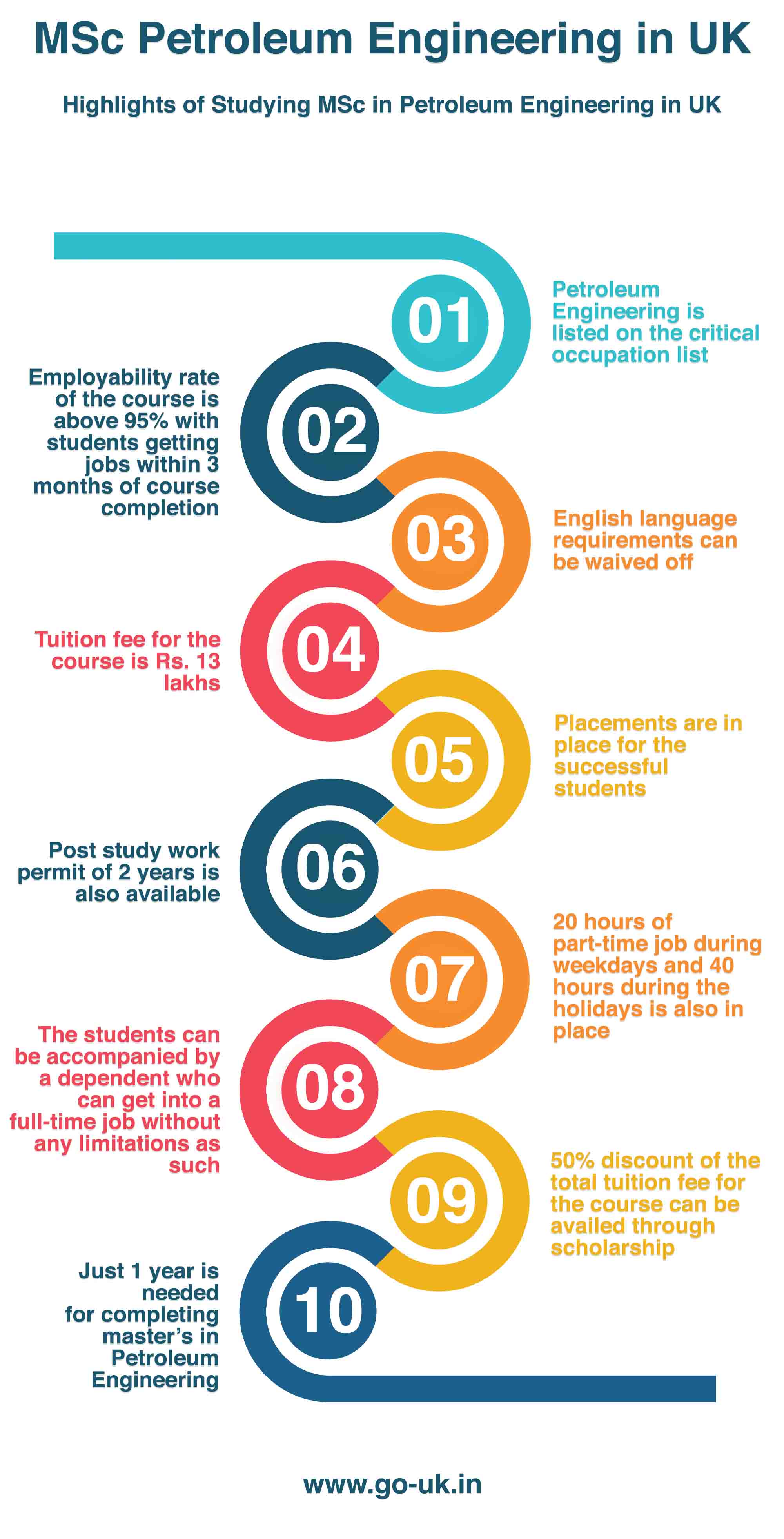 MSc Petroleum Engineering in UK

Highlights of Studying MSc in Petroleum Engineering in UK

01

Petroleum Engineering is listed on the critical occupation list

02

Employability rate of the course is above 95% with students getting jobs within 3 months of course completion

03

English language requirements can be waived off

04

Tuition fee for the course is Rs. 13 lakhs

05

Placements are in place for the successful students

06

Post study work permit of 2 years is also available

07

20 hours of part-time job during weekdays and 40 hours during the holidays is also in place

08

The students can be accompanied by a dependent who can get into a full-time job without any limitations as such

09

50% discount of the total tuition fee for the course can be availed through scholarship

10

Just 1 year is needed for completing master's in Petroleum Engineering

www.go-uk.in