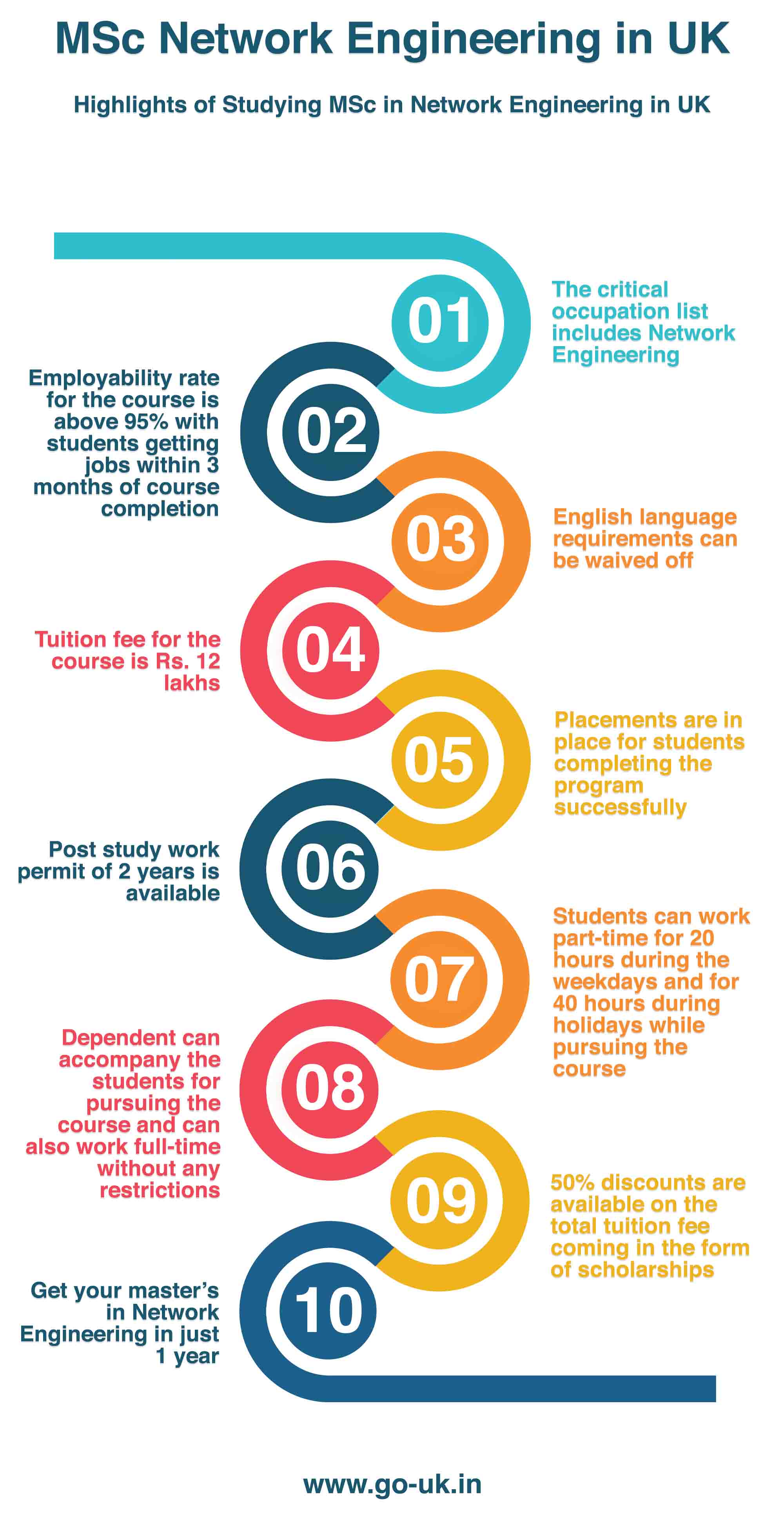 MSc Network Engineering in UK

Highlights of Studying MSc in Network Engineering in UK

01

The critical occupation list includes Network Engineering

02

Employability rate for the course is above 95% with students getting jobs within 3 months of course completion

03

English language requirements can be waived off

04

Tuition fee for the course is Rs. 12 lakhs

05

Placements are in place for students completing the program successfully

06

Post study work permit of 2 years is available

07

Students can work part-time for 20 hours during the weekdays and for 40 hours during holidays while pursuing the course

08

Dependent can accompany the students for pursuing the course and can also work full-time without any restrictions

09

50% discounts are available on the total tuition fee coming in the form of scholarships

10

Get your master's in Network Engineering in just 1 year

www.go-uk.in