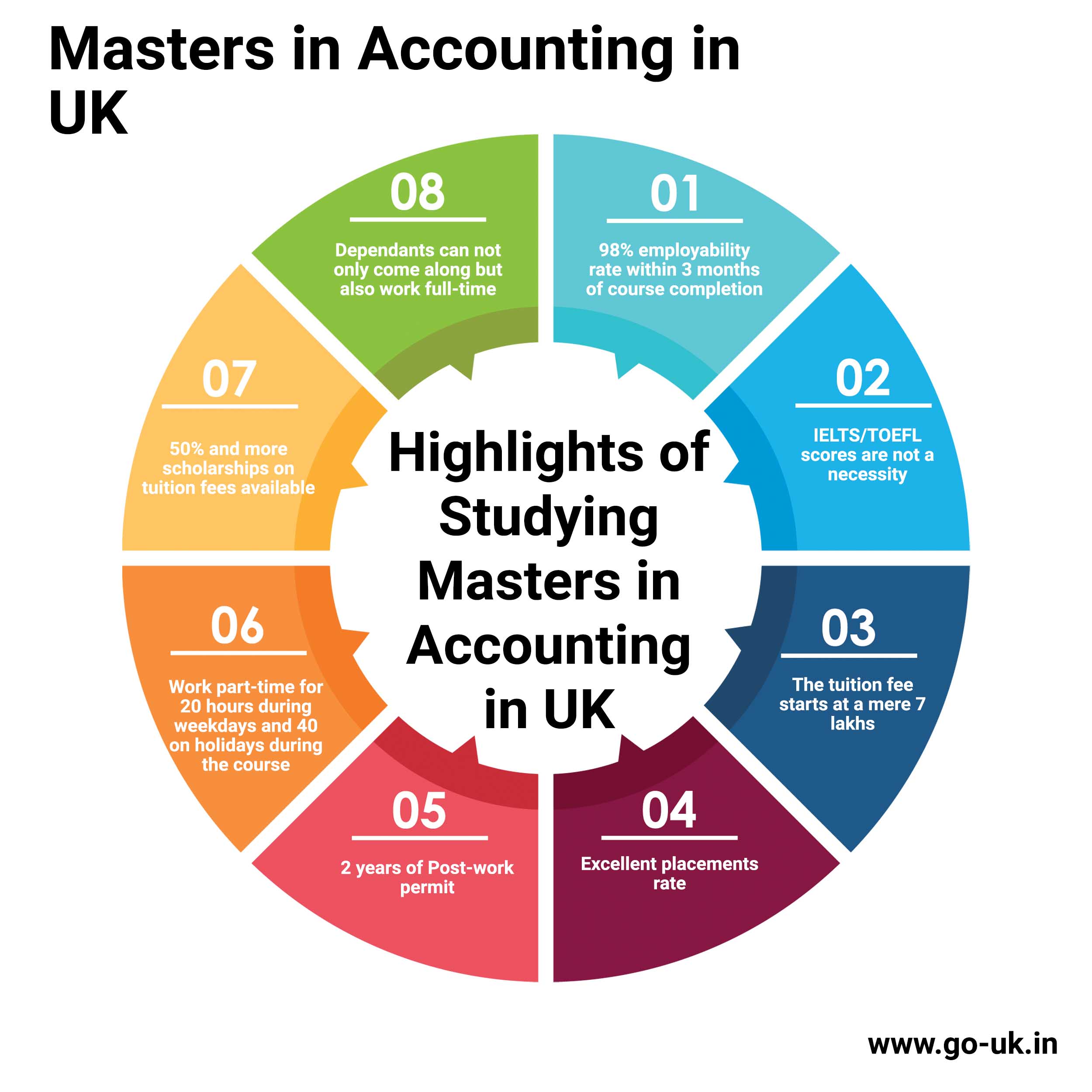 Masters in Accounting in UK

Highlights of Studying Masters in Accounting in UK

01

98% employability rate within 3 months of course completion

02

IELTS/TOEFL scores are not a necessity

03

The tuition fee starts at a mere 7 lakhs

04

Excellent placements rate

05

2 years of Post-work permit

06

Work part-time for 20 hours during weekdays and 40 on holidays during the course

07

50% and more scholarships on tuition fees available

08

Dependants can not only come along but also work full-time

www.go-uk.in