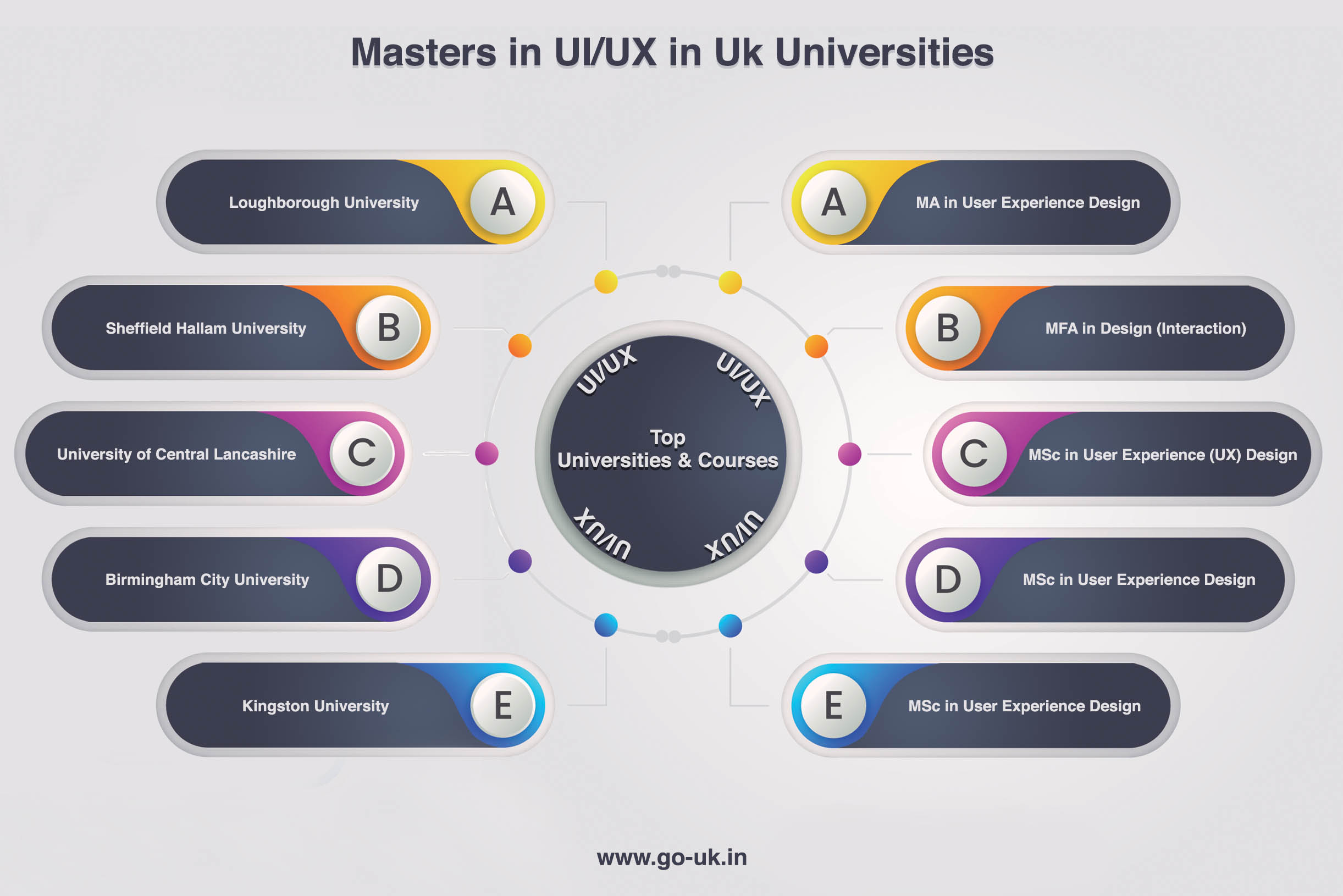 Masters in UI/UX in Uk Universities

Loughborough University A

Sheffield Hallam University B

University of Central Lancashire C

Birmingham City University D

Kingston University E

UI/UX UI/UX
Top
Universities & Courses
UI/UX UI/UX

A MA in User Experience Design

B MFA in Design (Interaction)

C MSc in User Experience (UX) Design

D MSc in User Experience Design

E MSc in User Experience Design

www.go-uk.in