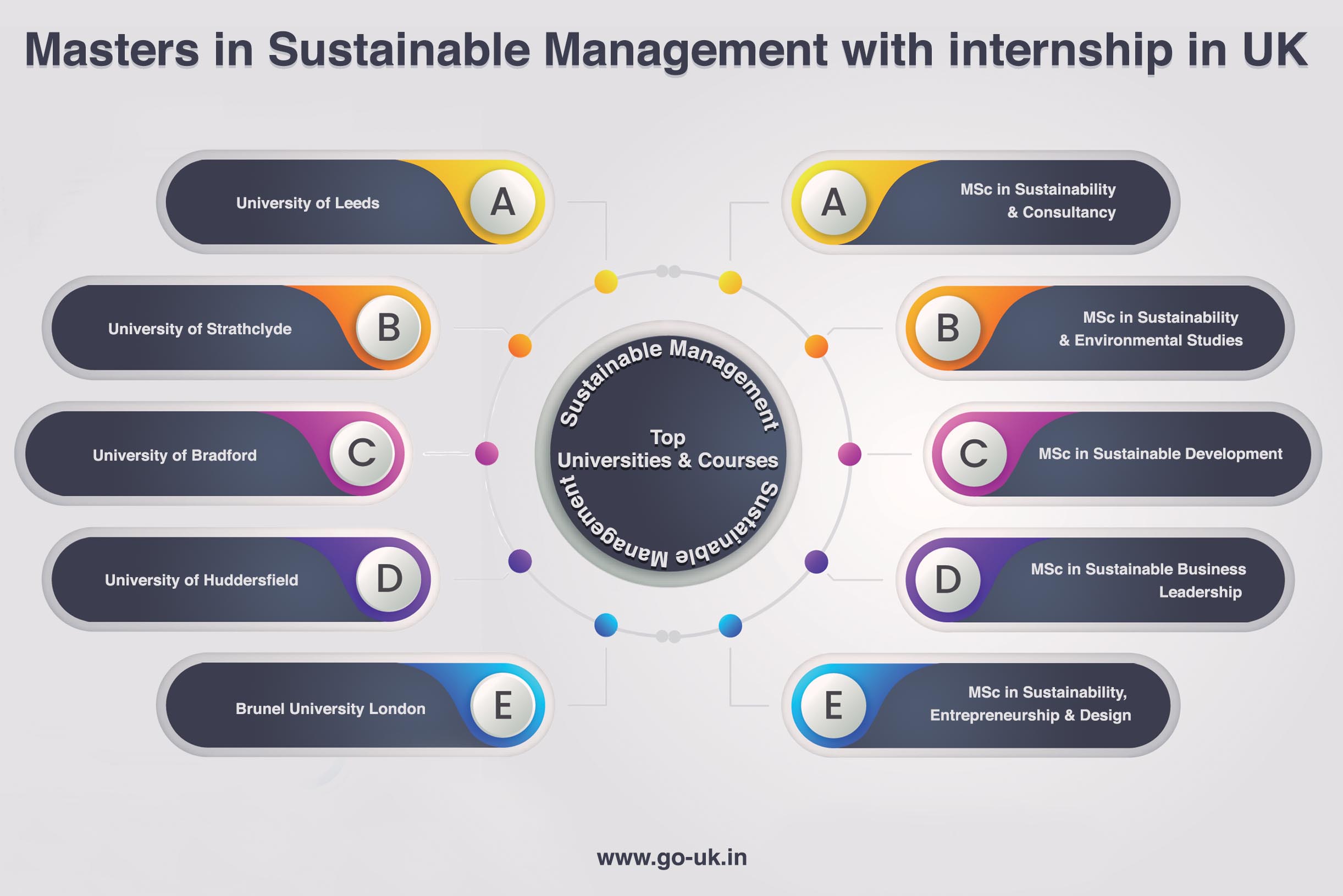 Masters in Sustainable Management with internship in UK

University of Leeds A

University of Strathclyde B

University of Bradford C

University of Huddersfield D

Brunel University London E

Sustainable Management

Top Universities & Courses

Sustainable Management

A MSc in Sustainability & Consultancy

B MSc in Sustainability & Environmental Studies

C MSc in Sustainable Development

D MSc in Sustainable Business Leadership

E MSc in Sustainability, Entrepreneurship & Design

www.go-uk.in