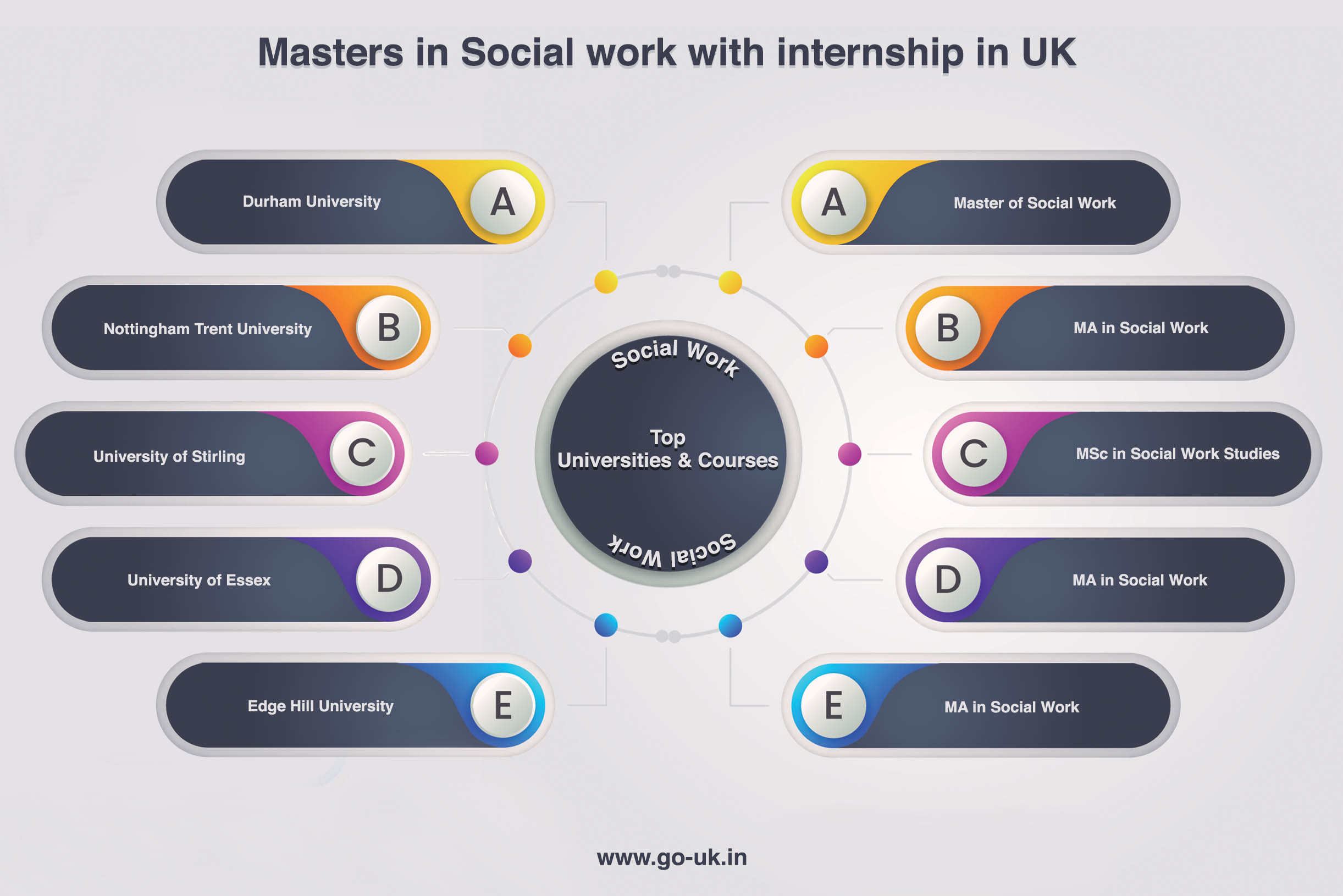 Masters in Social work with internship in UK

Durham University A

Nottingham Trent University B

University of Stirling C

University of Essex D

Edge Hill University E

Social Work

Top Universities & Courses

Social Work

A Master of Social Work

B MA in Social Work

C MSc in Social Work Studies

D MA in Social Work

E MA in Social Work

www.go-uk.in