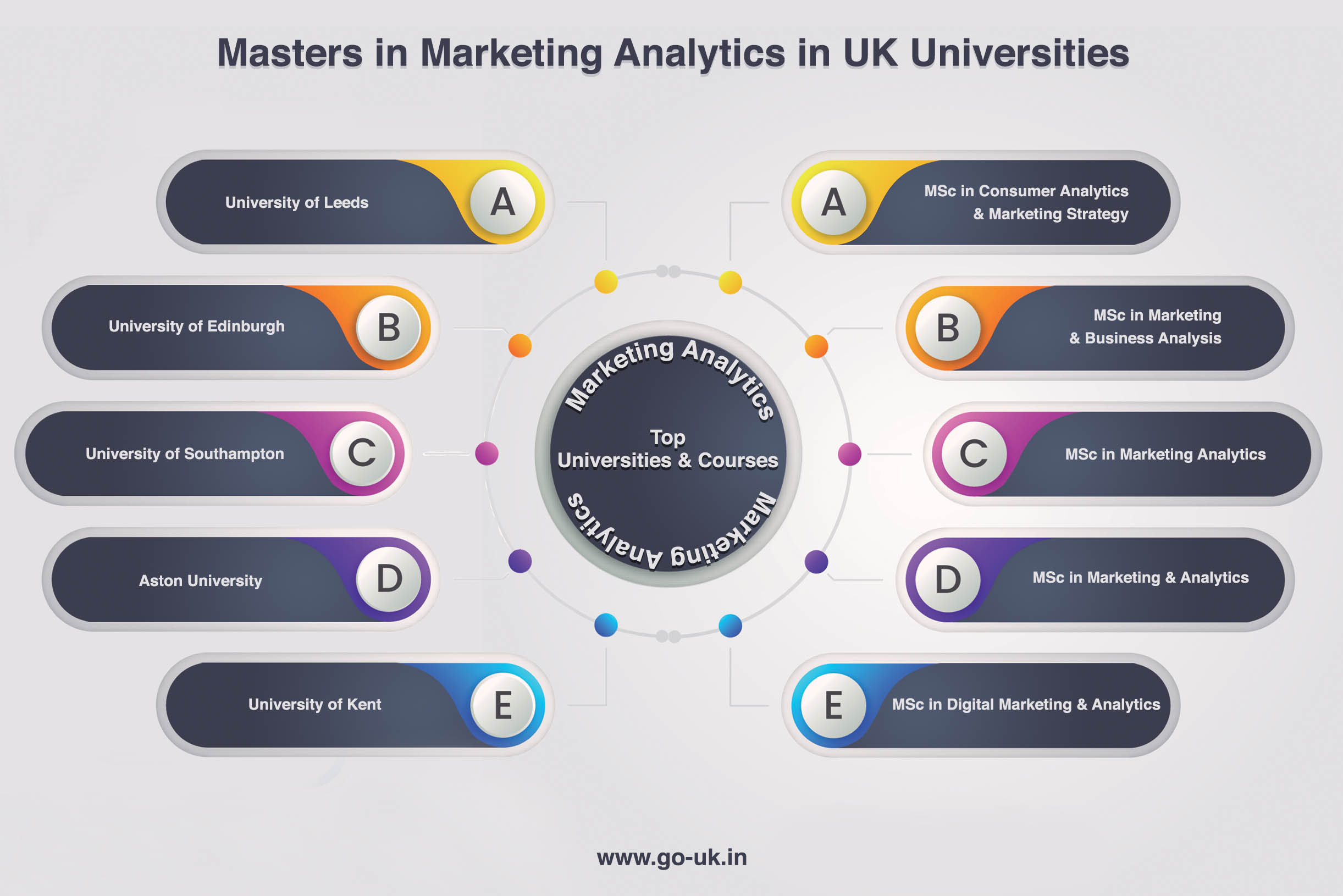 Masters in Marketing Analytics in UK Universities

University of Leeds A

University of Edinburgh B

University of Southampton C

Aston University D

University of Kent E

Marketing Analytics

Top
Universities & Courses

Marketing Analytics

A MSc in Consumer Analytics & Marketing Strategy

B MSc in Marketing & Business Analysis

C MSc in Marketing Analytics

D MSc in Marketing & Analytics

E MSc in Digital Marketing & Analytics

www.go-uk.in