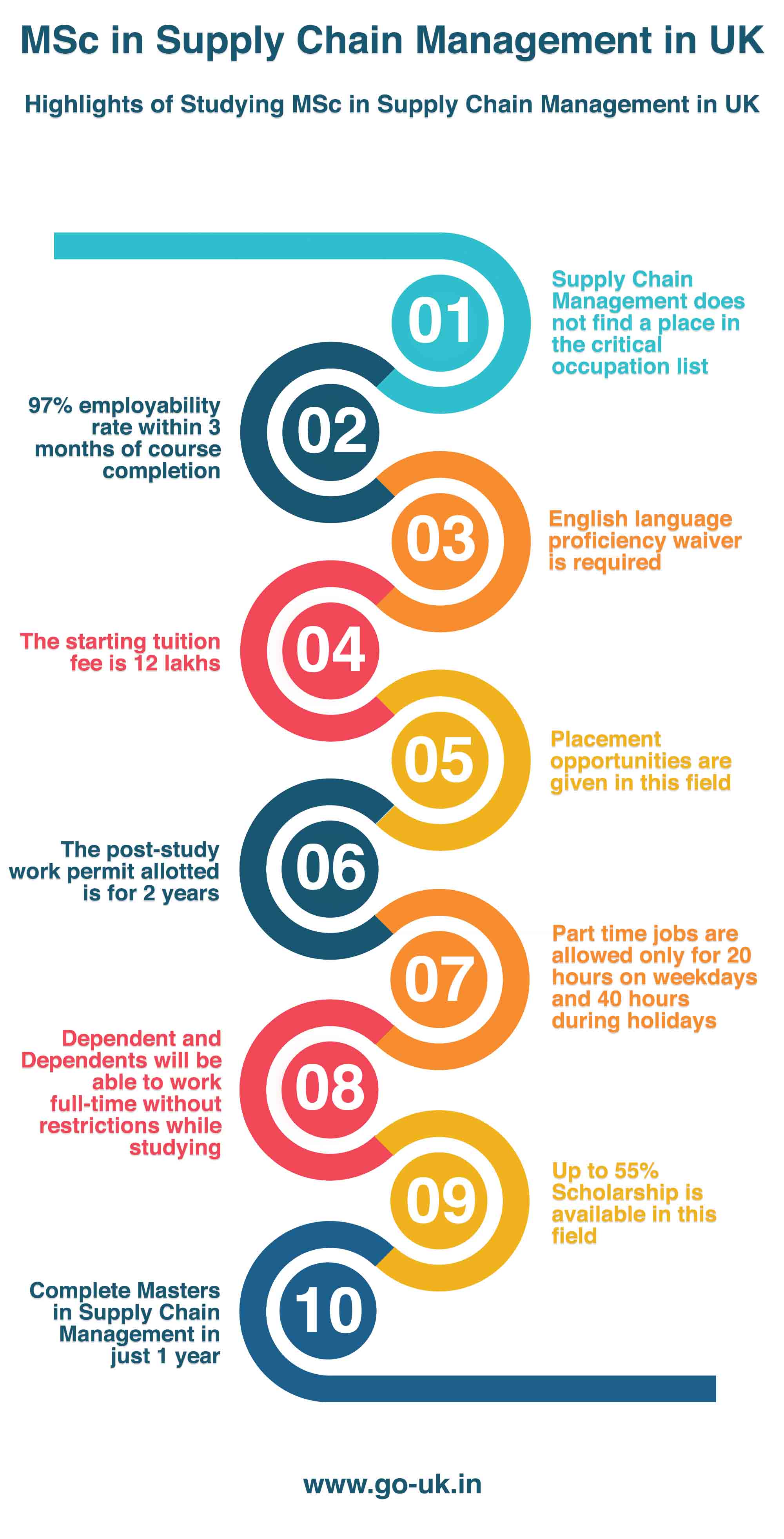 MSc in Supply Chain Management in UK

Highlights of Studying MSc in Supply Chain Management in UK

01

Supply Chain Management does not find a place in the critical occupation list

02

97% employability rate within 3 months of course completion

03

English language proficiency waiver is required

04

The starting tuition fee is 12 lakhs

05

Placement opportunities are given in this field

06

The post-study work permit allotted is for 2 years

07

Part time jobs are allowed only for 20 hours on weekdays and 40 hours during holidays

08

Dependent and Dependents will be able to work full-time without restrictions while studying

09

Up to 55% Scholarship is available in this field

10

Complete Masters in Supply Chain Management in just 1 year

www.go-uk.in