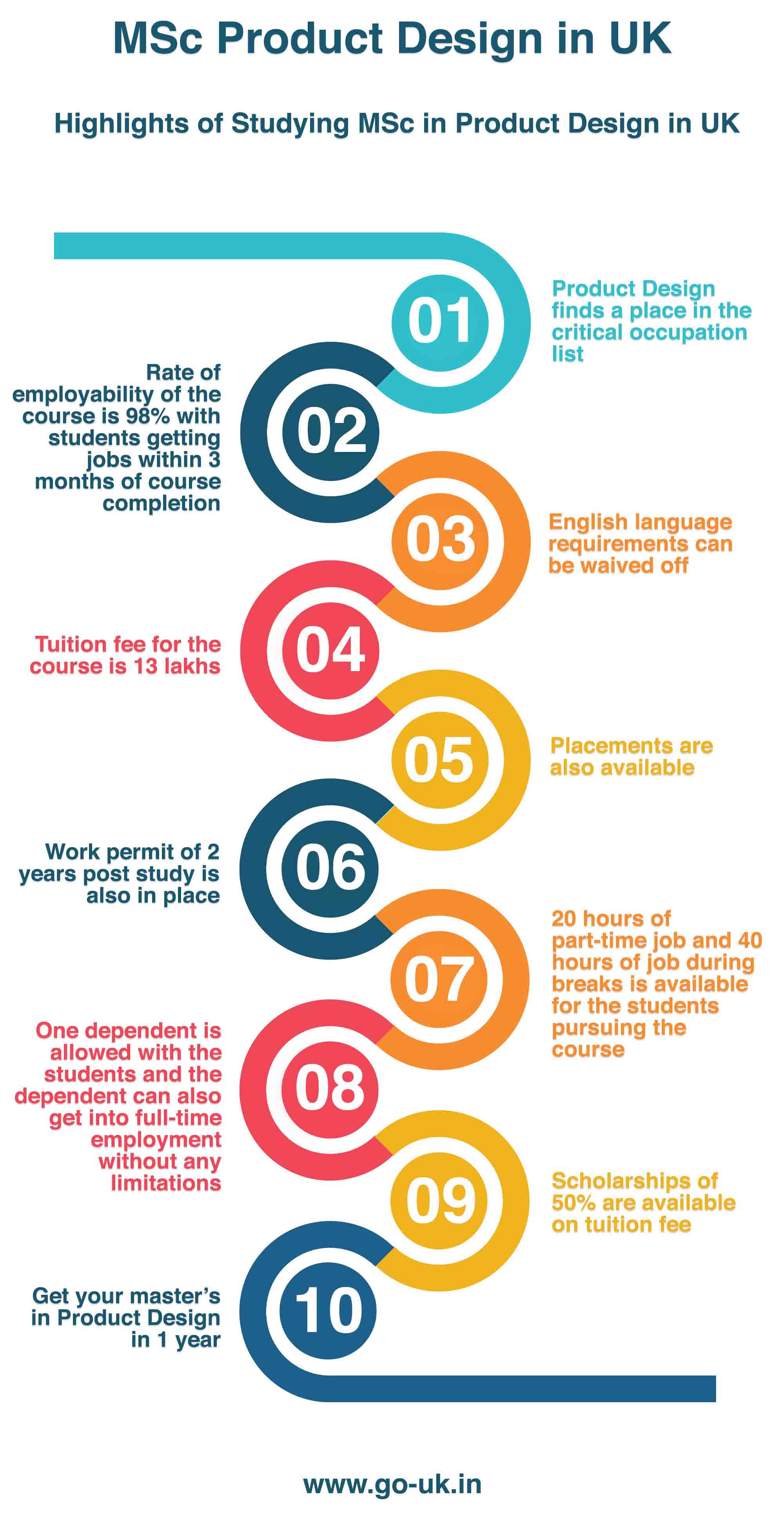 MSc Product Design in UK

Highlights of Studying MSc in Product Design in UK

01
Product Design finds a place in the critical occupation list

02
Rate of employability of the course is 98% with students getting jobs within 3 months of course completion

03
English language requirements can be waived off

04
Tuition fee for the course is 13 lakhs

05
Placements are also available

06
Work permit of 2 years post study is also in place

07
20 hours of part-time job and 40 hours of job during breaks is available for the students pursuing the course

08
One dependent is allowed with the students and the dependent can also get into full-time employment without any limitations

09
Scholarships of 50% are available on tuition fee

10
Get your master's in Product Design in 1 year

www.go-uk.in