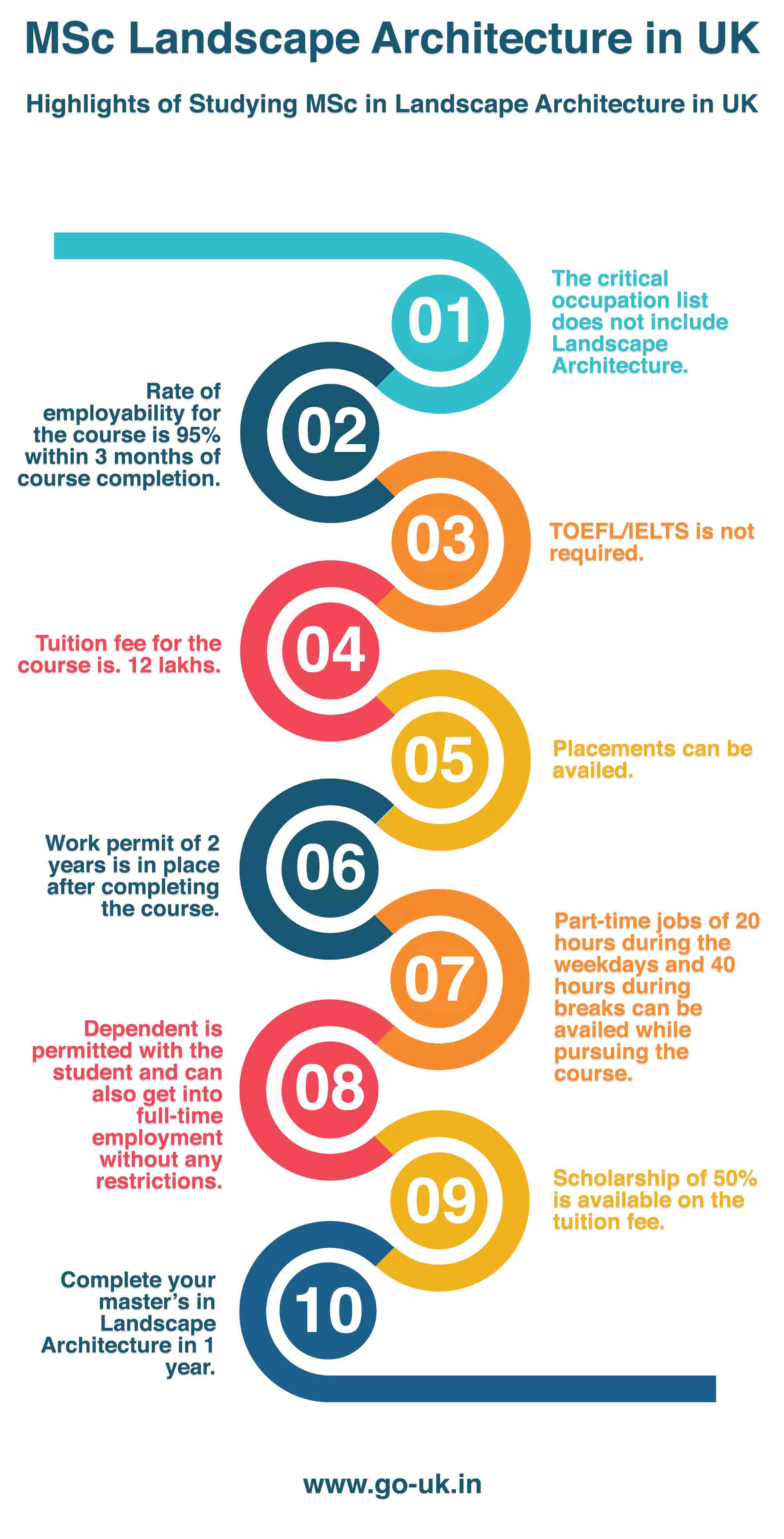 MSc Landscape Architecture in UK

Highlights of Studying MSc in Landscape Architecture in UK

01

The critical occupation list does not include Landscape Architecture.

02

Rate of employability for the course is 95% within 3 months of course completion.

03

TOEFL/IELTS is not required.

04

Tuition fee for the course is. 12 lakhs.

05

Placements can be availed.

06

Work permit of 2 years is in place after completing the course.

07

Part-time jobs of 20 hours during the weekdays and 40 hours during breaks can be availed while pursuing the course.

08

Dependent is permitted with the student and can also get into full-time employment without any restrictions.

09

Scholarship of 50% is available on the tuition fee.

10

Complete your master's in Landscape Architecture in 1 year.

www.go-uk.in