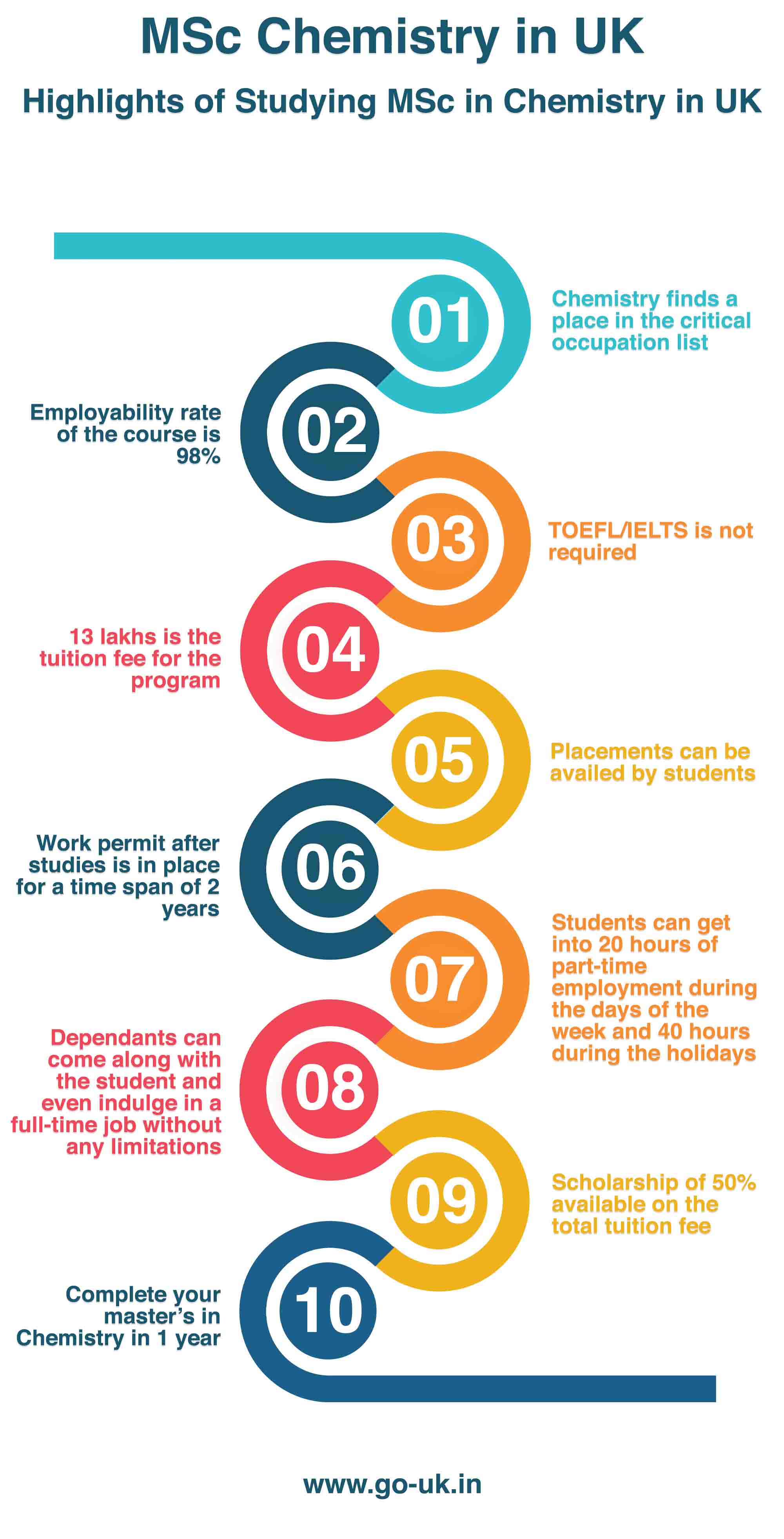 MSc Chemistry in UK

Highlights of Studying MSc in Chemistry in UK

01

Chemistry finds a place in the critical occupation list

02

Employability rate of the course is 98%

03

TOEFL/IELTS is not required

04

13 lakhs is the tuition fee for the program

05

Placements can be availed by students

06

Work permit after studies is in place for a time span of 2 years

07

Students can get into 20 hours of part-time employment during the days of the week and 40 hours during the holidays

08

Dependants can come along with the student and even indulge in a full-time job without any limitations

09

Scholarship of 50% available on the total tuition fee

10

Complete your master's in Chemistry in 1 year

www.go-uk.in