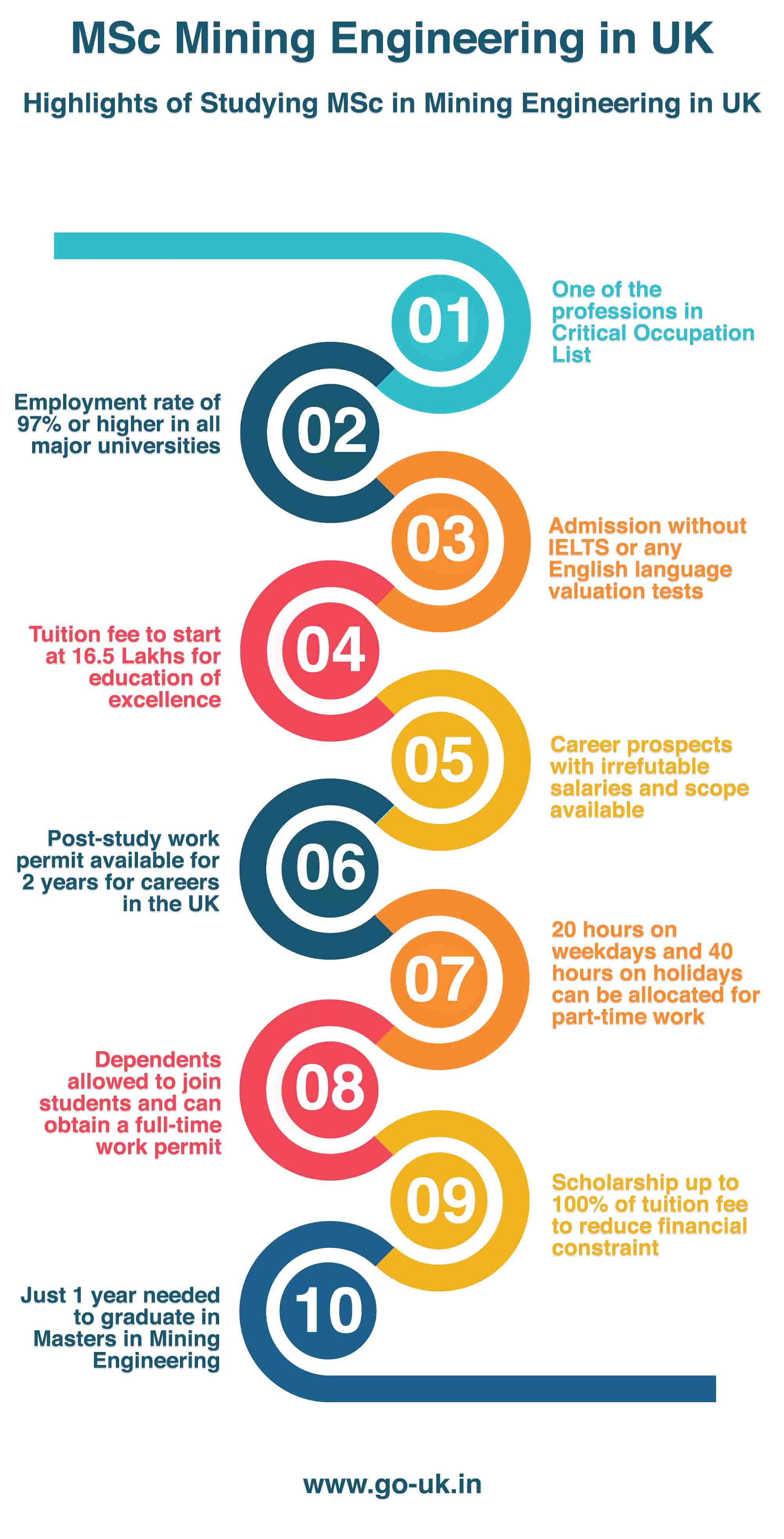 MSc Mining Engineering in UK

Highlights of Studying MSc in Mining Engineering in UK

01
One of the professions in Critical Occupation List

02
Employment rate of 97% or higher in all major universities

03
Admission without IELTS or any English language valuation tests

04
Tuition fee to start at 16.5 Lakhs for education of excellence

05
Career prospects with irrefutable salaries and scope available

06
Post-study work permit available for 2 years for careers in the UK

07
20 hours on weekdays and 40 hours on holidays can be allocated for part-time work

08
Dependents allowed to join students and can obtain a full-time work permit

09
Scholarship up to 100% of tuition fee to reduce financial constraint

10
Just 1 year needed to graduate in Masters in Mining Engineering

www.go-uk.in