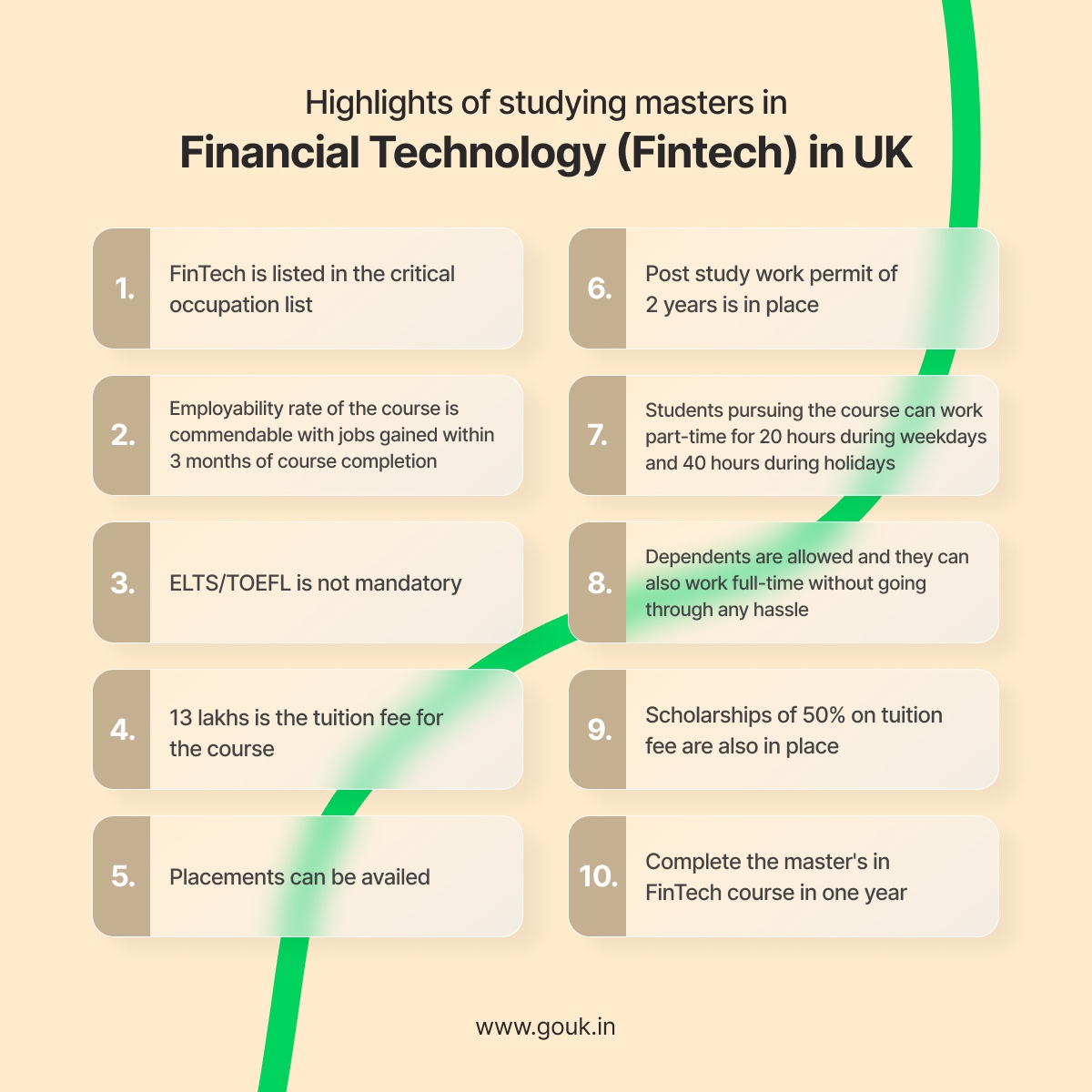 Highlights of studying masters in
Financial Technology (Fintech) in UK

1. FinTech is listed in the critical occupation list

2. Employability rate of the course is commendable with jobs gained within 3 months of course completion

3. ELTS/TOEFL is not mandatory

4. 13 lakhs is the tuition fee for the course

5. Placements can be availed

6. Post study work permit of 2 years is in place

7. Students pursuing the course can work part-time for 20 hours during weekdays and 40 hours during holidays

8. Dependents are allowed and they can also work full-time without going through any hassle

9. Scholarships of 50% on tuition fee are also in place

10. Complete the master's in FinTech course in one year

www.gouk.in