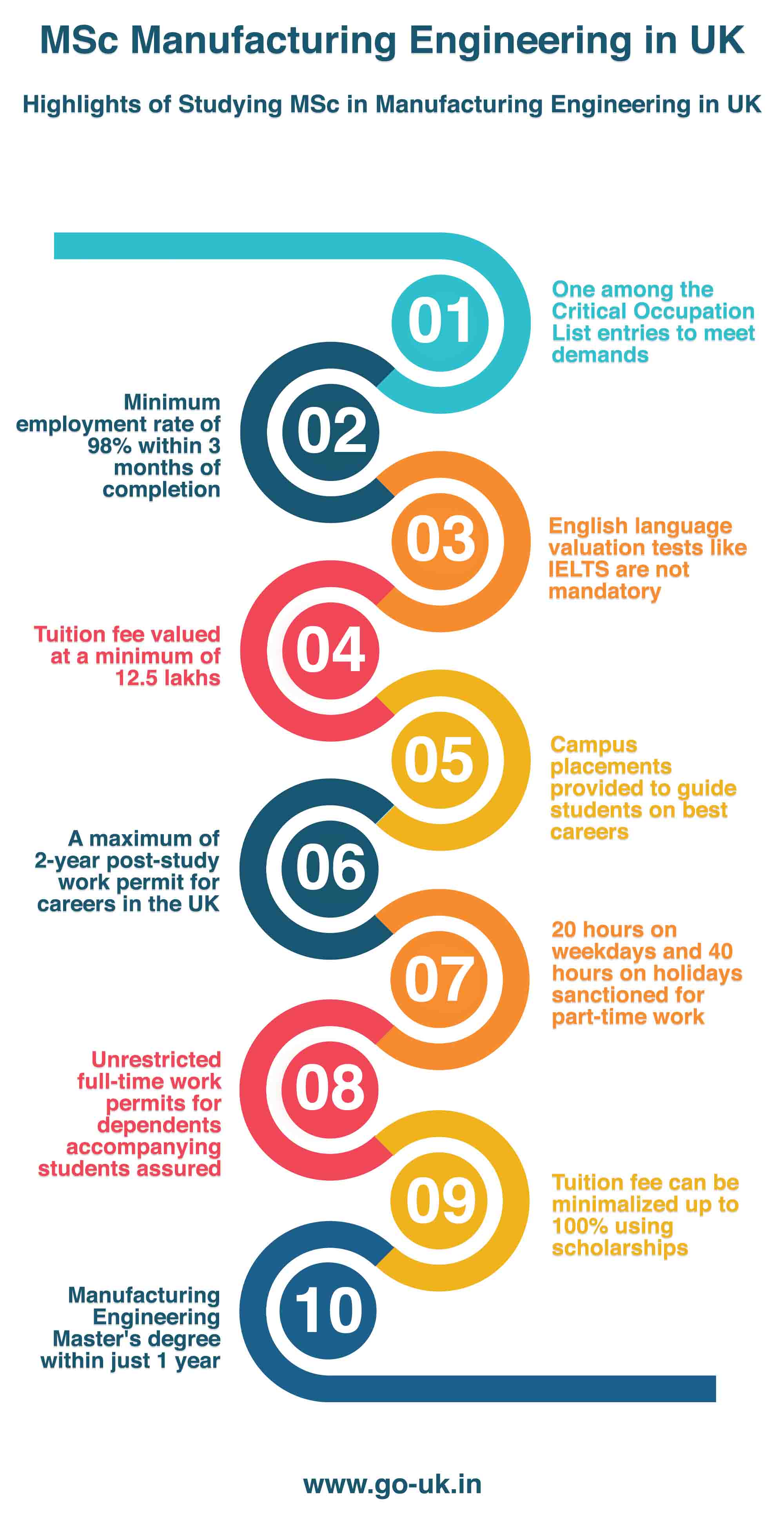 MSc Manufacturing Engineering in UK

Highlights of Studying MSc in Manufacturing Engineering in UK

01
One among the Critical Occupation List entries to meet demands

02
Minimum employment rate of 98% within 3 months of completion

03
English language valuation tests like IELTS are not mandatory

04
Tuition fee valued at a minimum of 12.5 lakhs

05
Campus placements provided to guide students on best careers

06
A maximum of 2-year post-study work permit for careers in the UK

07
20 hours on weekdays and 40 hours on holidays sanctioned for part-time work

08
Unrestricted full-time work permits for dependents accompanying students assured

09
Tuition fee can be minimalized up to 100% using scholarships

10
Manufacturing Engineering Master's degree within just 1 year

www.go-uk.in